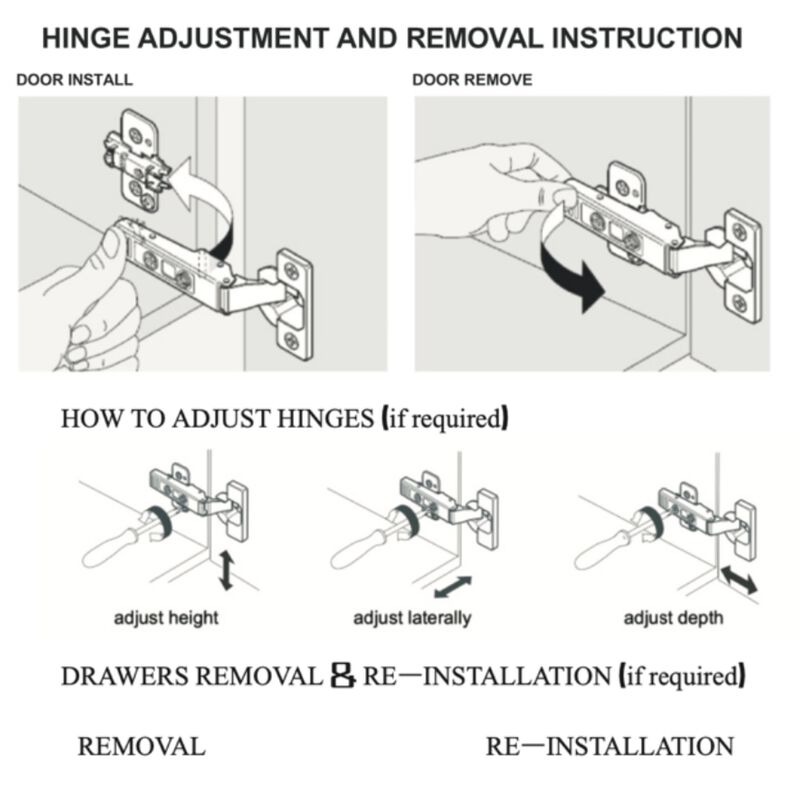 HINGE ADJUSTMENT AND REMOVAL INSTRUCTION

DOOR INSTALL

DOOR REMOVE

HOW TO ADJUST HINGES (if required)

adjust height

adjust laterally

adjust depth

DRAWERS REMOVAL & RE—INSTALLATION (if required)

REMOVAL

RE—INSTALLATION