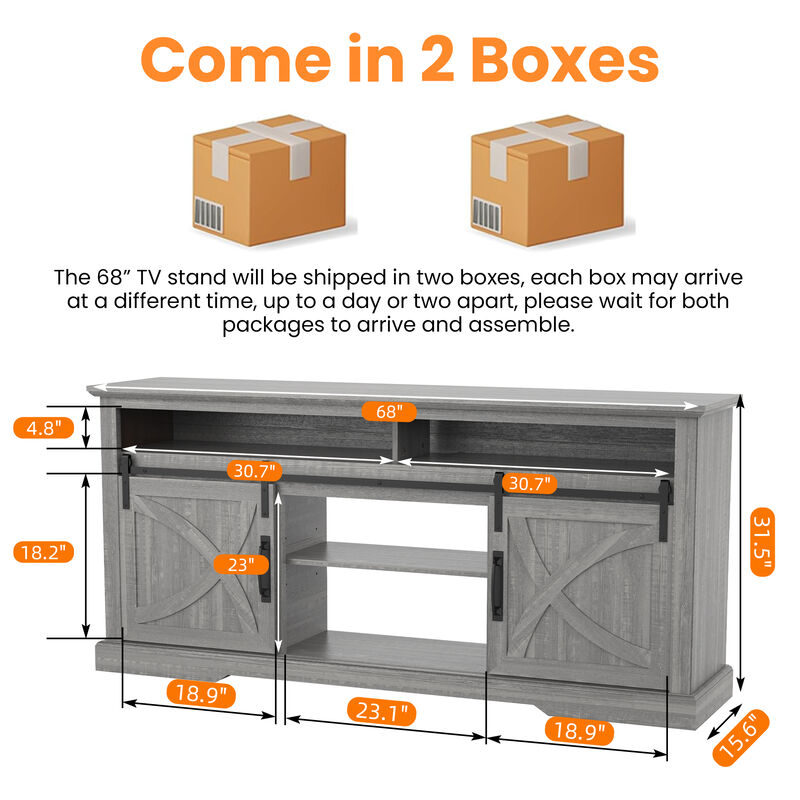 Come in 2 Boxes

The 68” TV stand will be shipped in two boxes, each box may arrive at a different time, up to a day or two apart, please wait for both packages to arrive and assemble.

68"
4.8"
30.7"
30.7"
18.2"
23"
31.5"
18.9"
23.1"
18.9"
15.6"