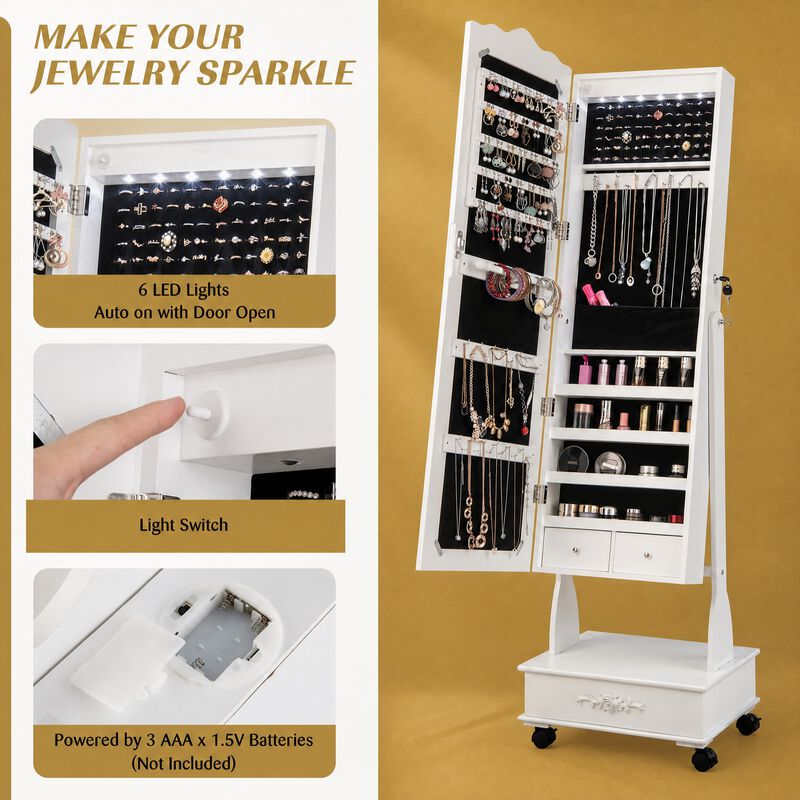 MAKE YOUR JEWELRY SPARKLE

6 LED Lights
Auto on with Door Open

Light Switch

Powered by 3 AAA x 1.5V Batteries
(Not Included)