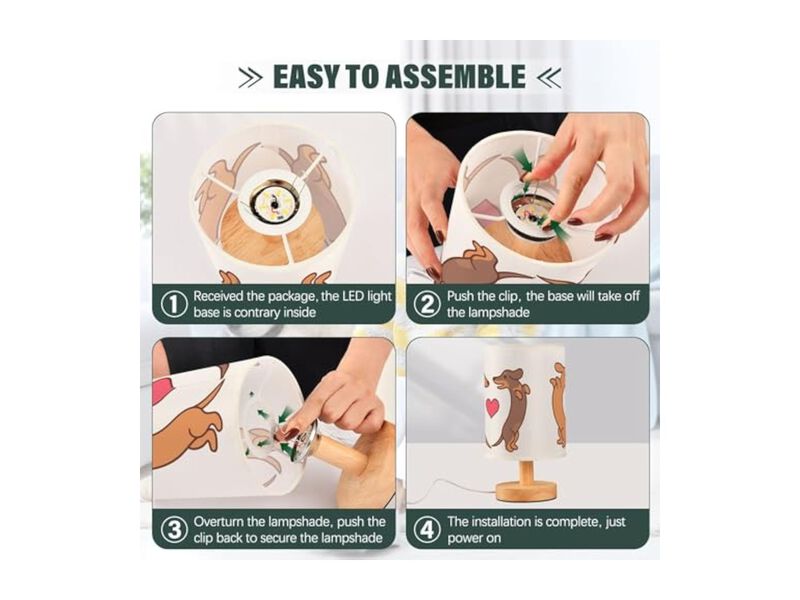 ≫ EASY TO ASSEMBLE ≪

① Received the package, the LED light base is contrary inside

② Push the clip, the base will take off the lampshade

③ Overturn the lampshade, push the clip back to secure the lampshade

④ The installation is complete, just power on