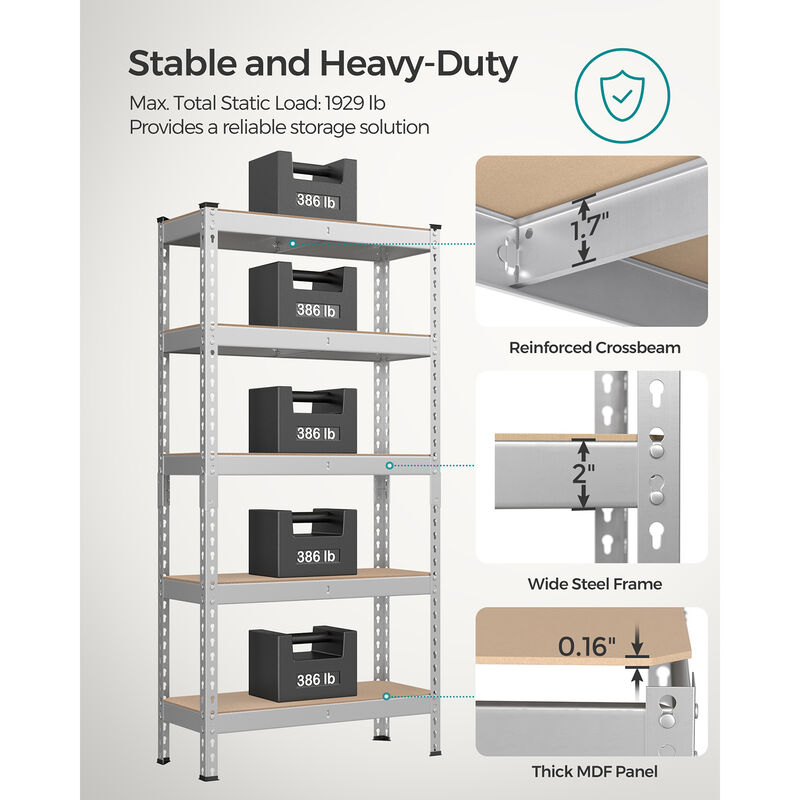 Stable and Heavy-Duty

Max. Total Static Load: 1929 lb
Provides a reliable storage solution

386 lb

386 lb

386 lb

386 lb

386 lb

1.7"

Reinforced Crossbeam

2"

Wide Steel Frame

0.16"

Thick MDF Panel