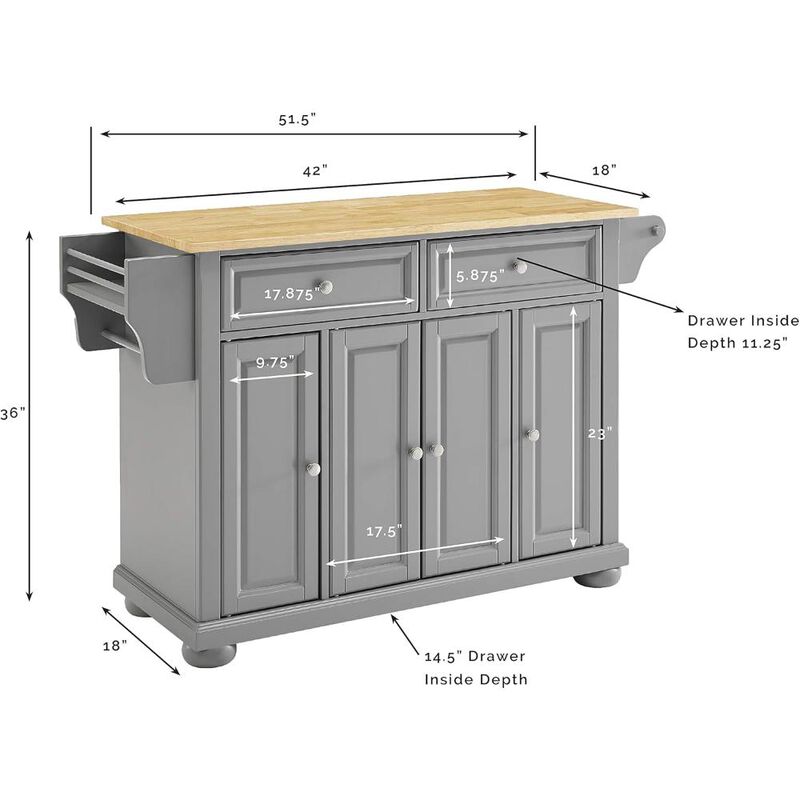 51.5"

42"

18"

17.875"

5.875"

Drawer Inside Depth 11.25"

9.75"

36"

23"

17.5"

18"

14.5" Drawer Inside Depth