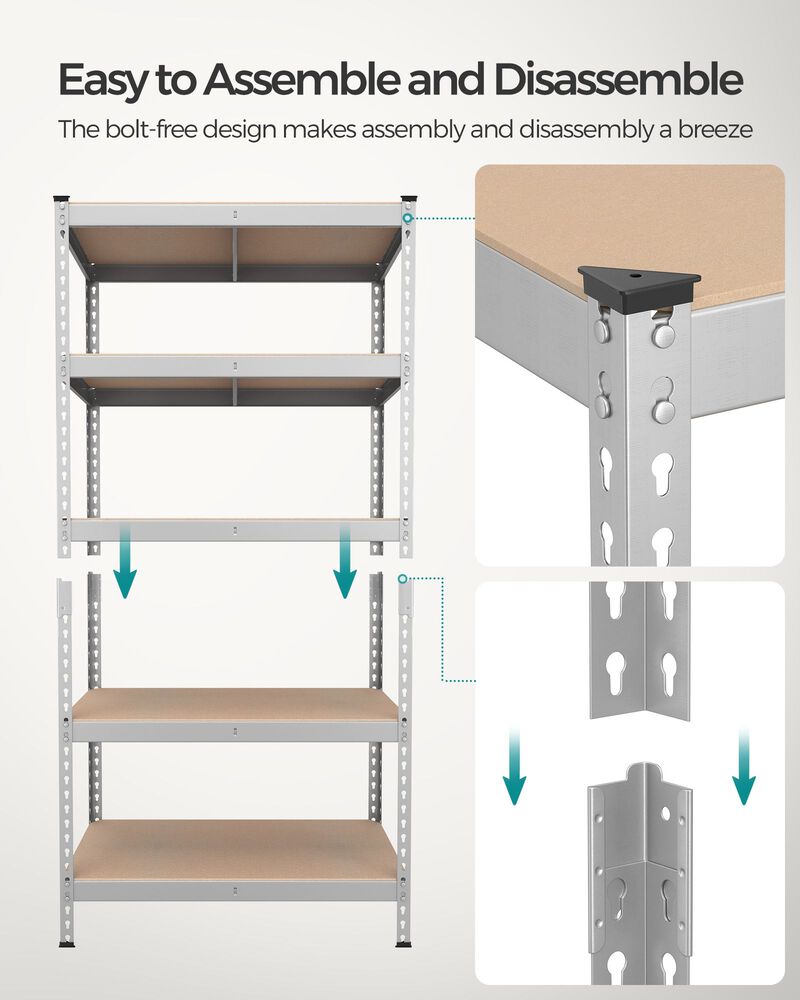 Easy to Assemble and Disassemble

The bolt-free design makes assembly and disassembly a breeze