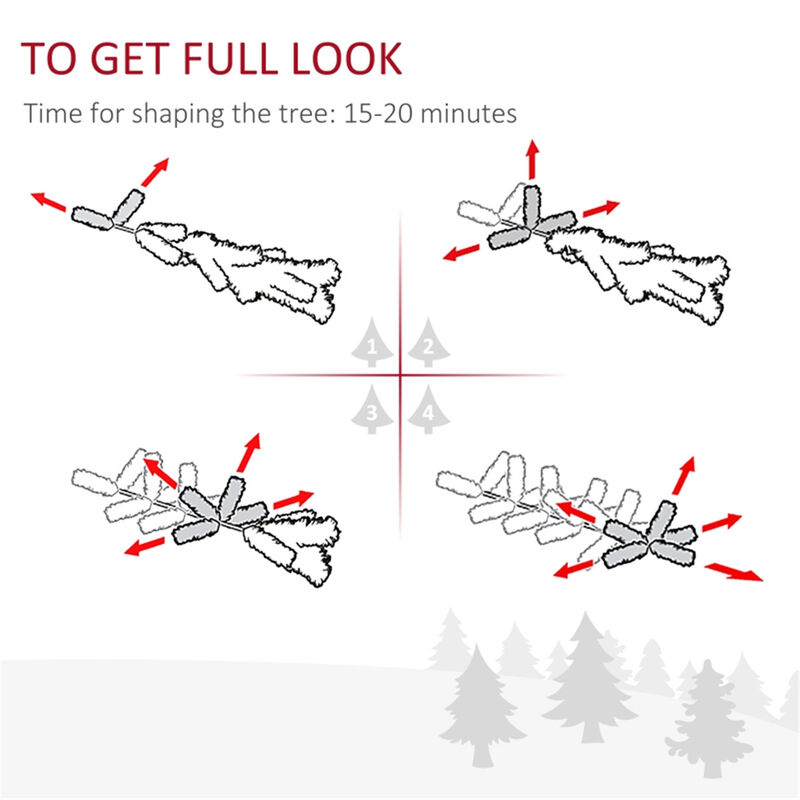 TO GET FULL LOOK

Time for shaping the tree: 15-20 minutes

1 2

3 4