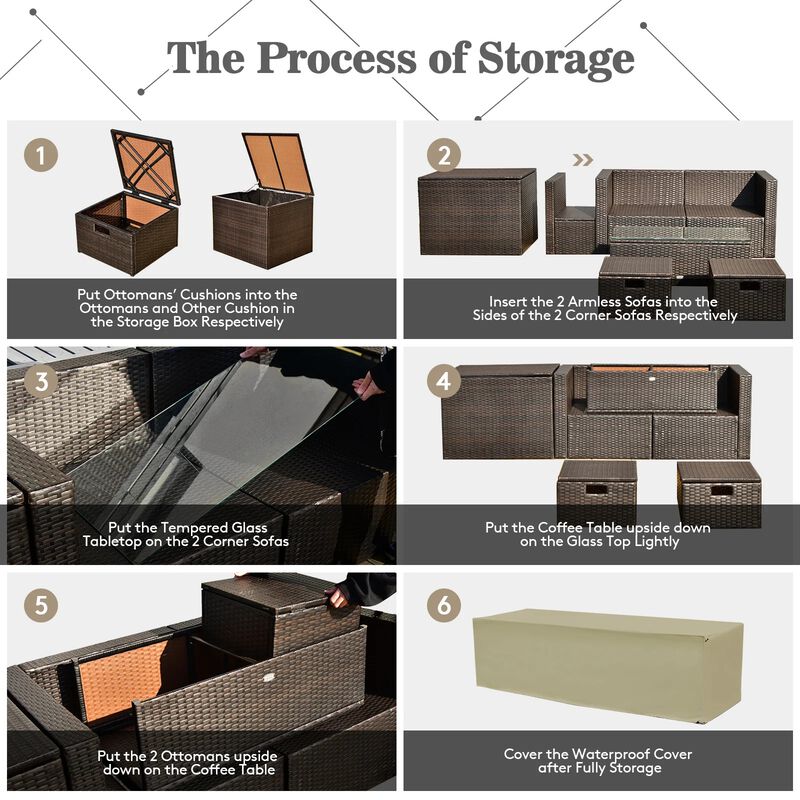 The Process of Storage

1

Put Ottomans' Cushions into the Ottomans and Other Cushion in the Storage Box Respectively

2

Insert the 2 Armless Sofas into the Sides of the 2 Corner Sofas Respectively

3

Put the Tempered Glass Tabletop on the 2 Corner Sofas

4

Put the Coffee Table upside down on the Glass Top Lightly

5

Put the 2 Ottomans upside down on the Coffee Table

6

Cover the Waterproof Cover after Fully Storage