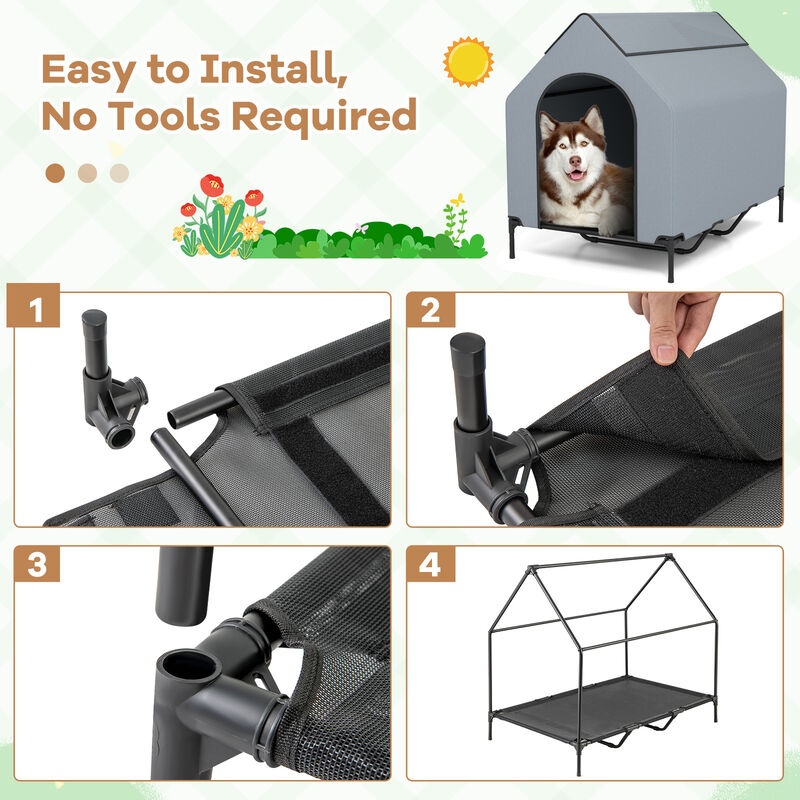 Easy to Install,
No Tools Required

1

2

3

4