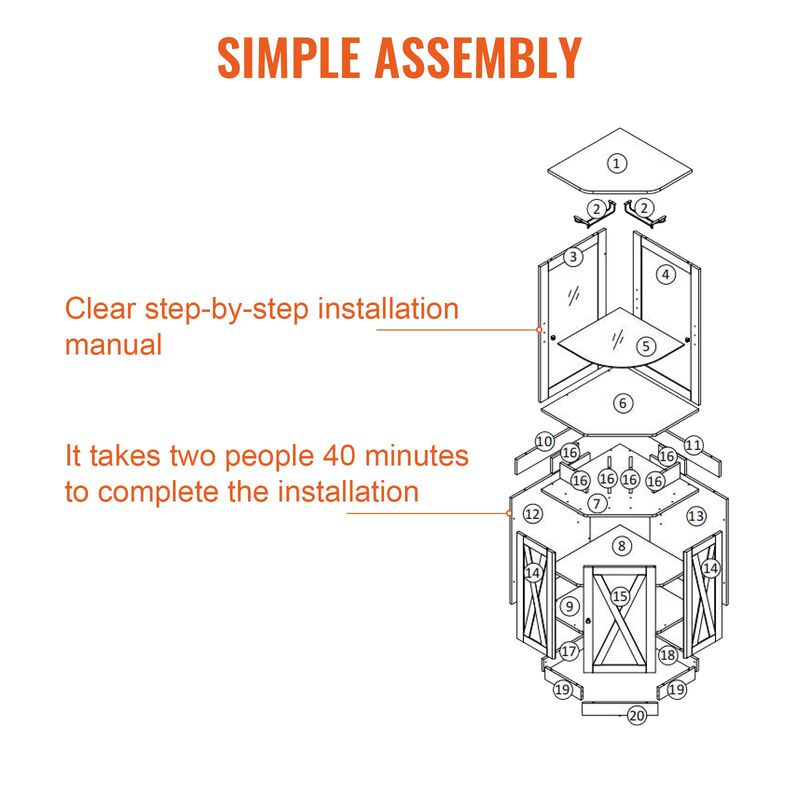 SIMPLE ASSEMBLY

Clear step-by-step installation manual

It takes two people 40 minutes to complete the installation

1
2
2
3
4
5
6
10
11
16
16
16
16
16
16
7
12
13
8
14
14
15
9
17
18
19
19
20