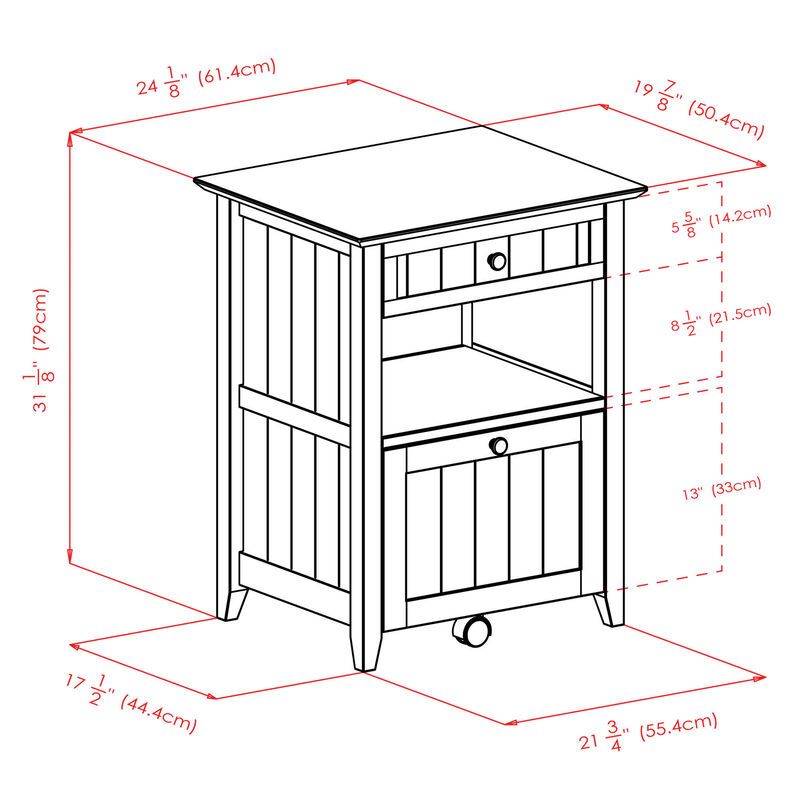 $24\frac{1}{8}$" (61.4cm)

$19\frac{7}{8}$" (50.4cm)

$31\frac{1}{8}$" (79cm)

$5\frac{5}{8}$" (14.2cm)

$8\frac{1}{2}$" (21.5cm)

13" (33cm)

$17\frac{1}{2}$" (44.4cm)

$21\frac{3}{4}$" (55.4cm)