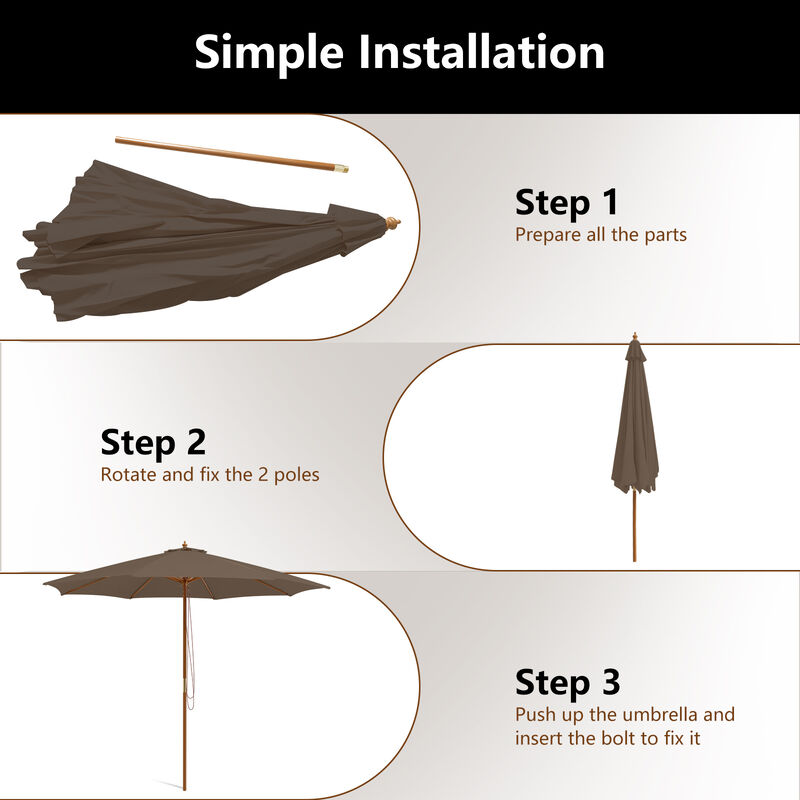 Simple Installation

Step 1
Prepare all the parts

Step 2
Rotate and fix the 2 poles

Step 3
Push up the umbrella and insert the bolt to fix it