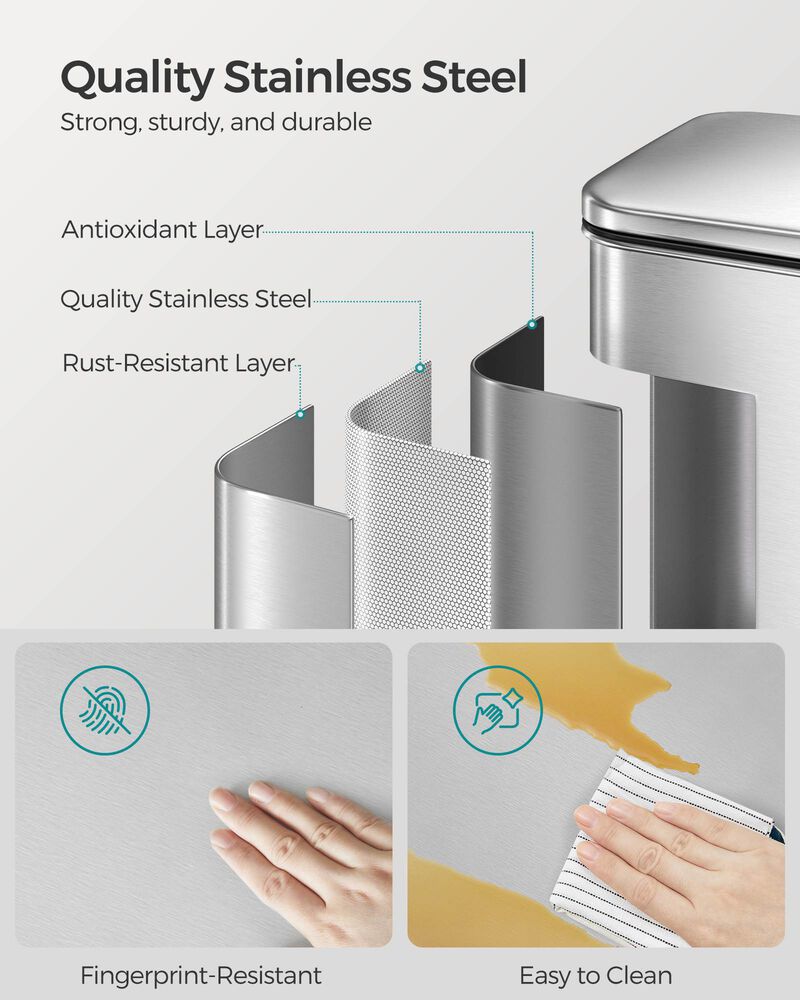 Quality Stainless Steel
Strong, sturdy, and durable

Antioxidant Layer
Quality Stainless Steel
Rust-Resistant Layer

Fingerprint-Resistant
Easy to Clean