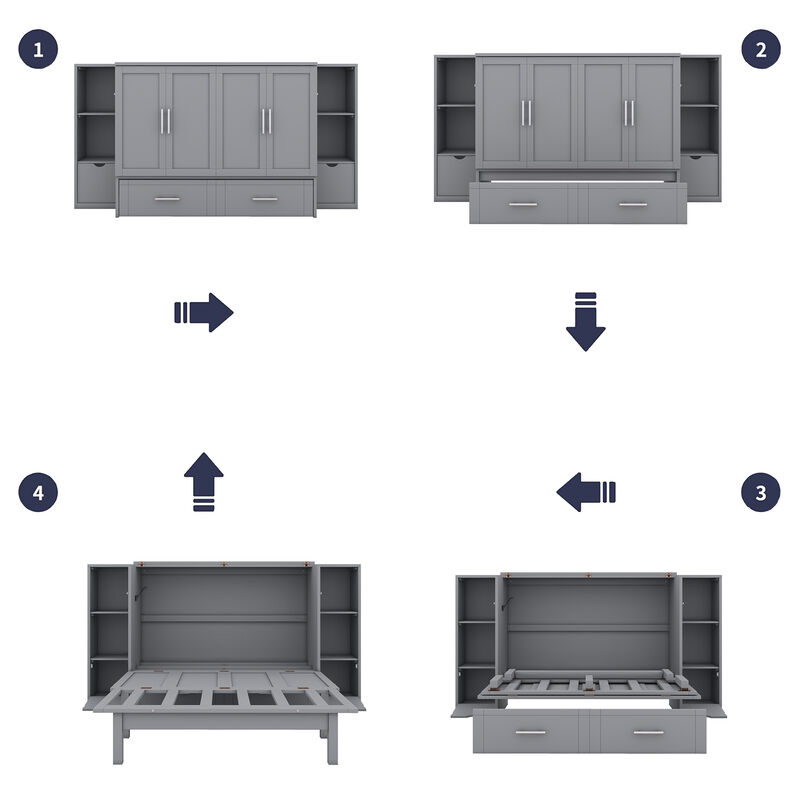 1

2

4

3