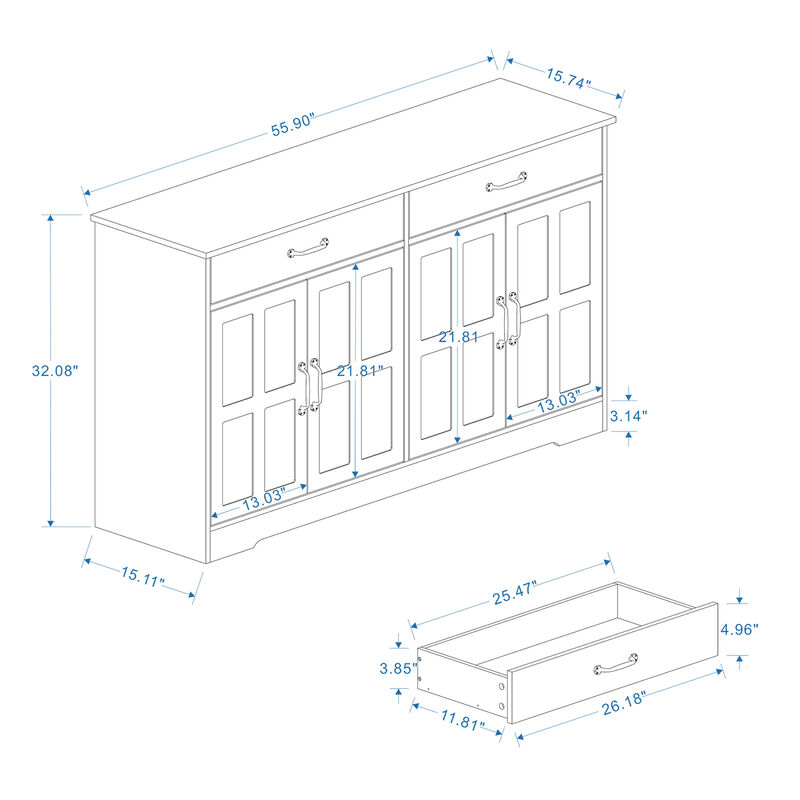 55.90"

15.74"

32.08"

21.81"

21.81

13.03"

13.03"

3.14"

15.11"

25.47"

4.96"

3.85"

11.81"

26.18"