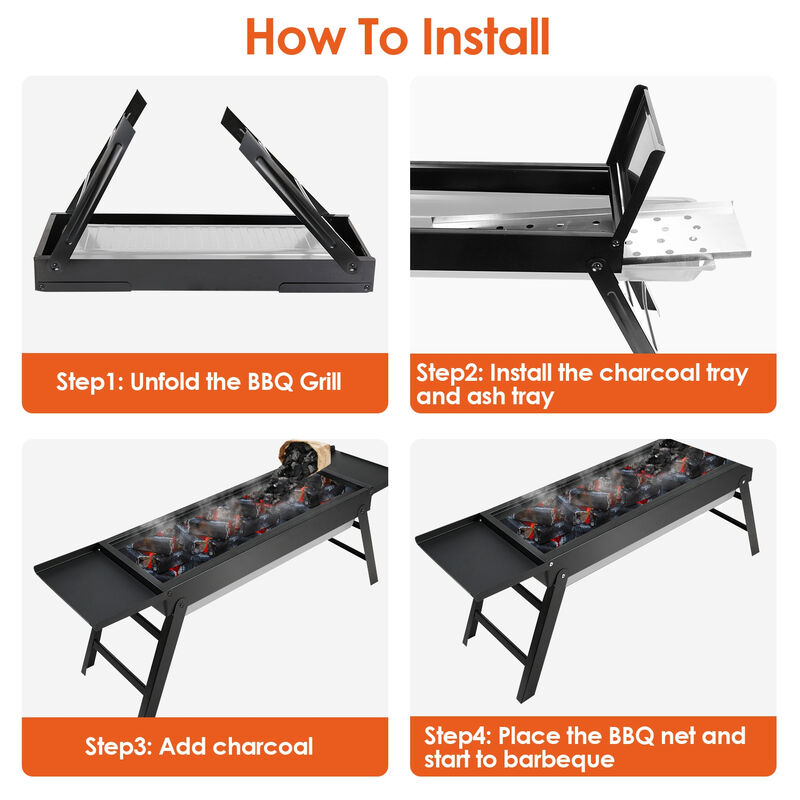 How To Install

Step1: Unfold the BBQ Grill

Step2: Install the charcoal tray and ash tray

Step3: Add charcoal

Step4: Place the BBQ net and start to barbeque