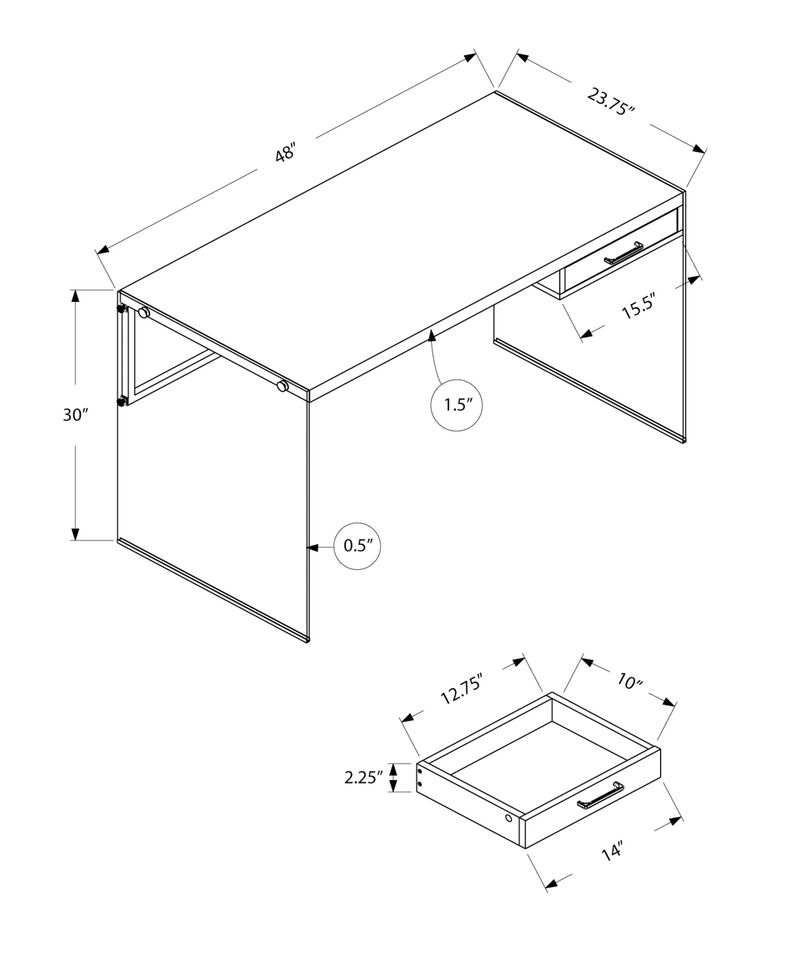 48"
23.75"
15.5"
30"
1.5"
0.5"
12.75"
10"
2.25"
14"