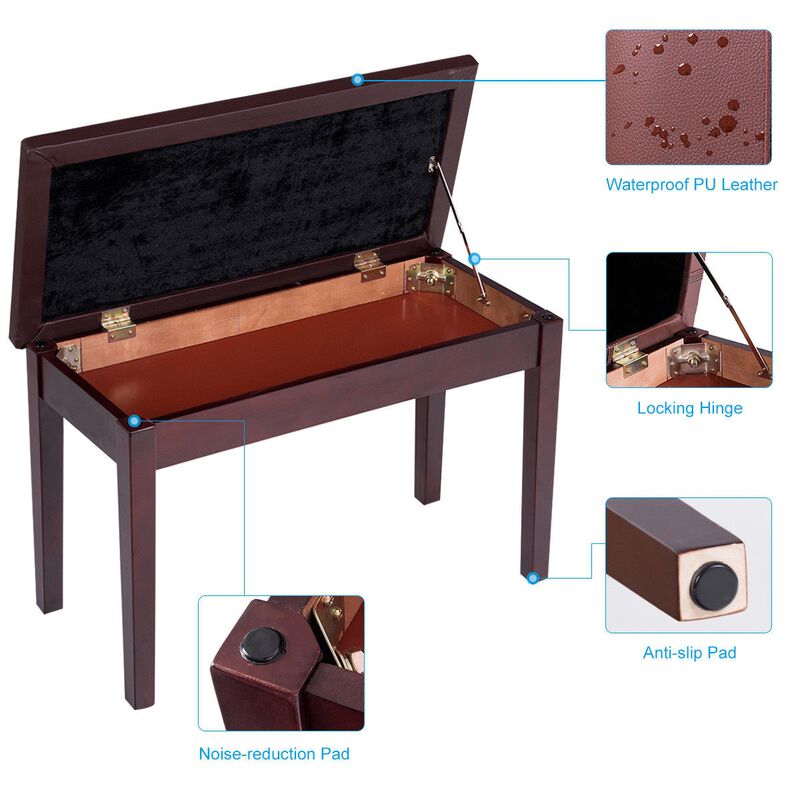 Waterproof PU Leather

Locking Hinge

Anti-slip Pad

Noise-reduction Pad