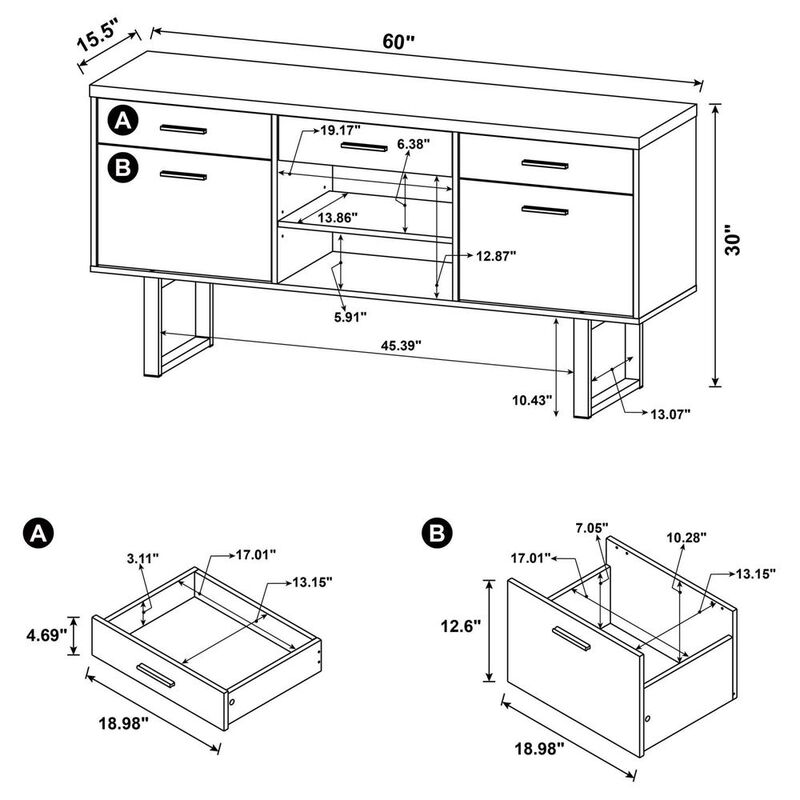 15.5"
60"
A
B
19.17"
6.38"
13.86"
12.87"
5.91"
30"
45.39"
10.43"
13.07"

A
3.11"
17.01"
13.15"
4.69"
18.98"

B
7.05"
10.28"
17.01"
13.15"
12.6"
18.98"