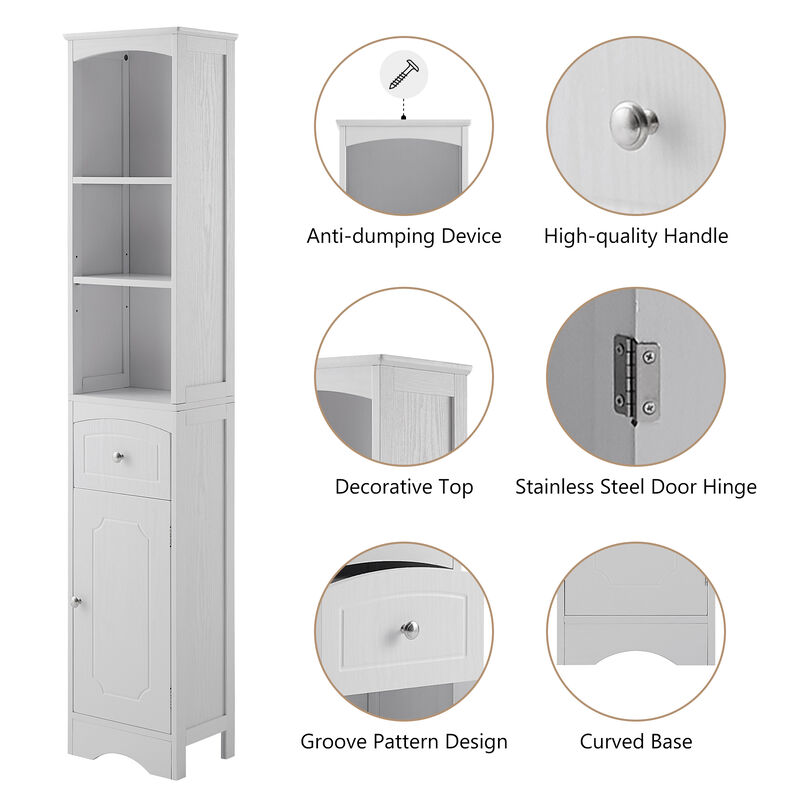 Anti-dumping Device

High-quality Handle

Decorative Top

Stainless Steel Door Hinge

Groove Pattern Design

Curved Base