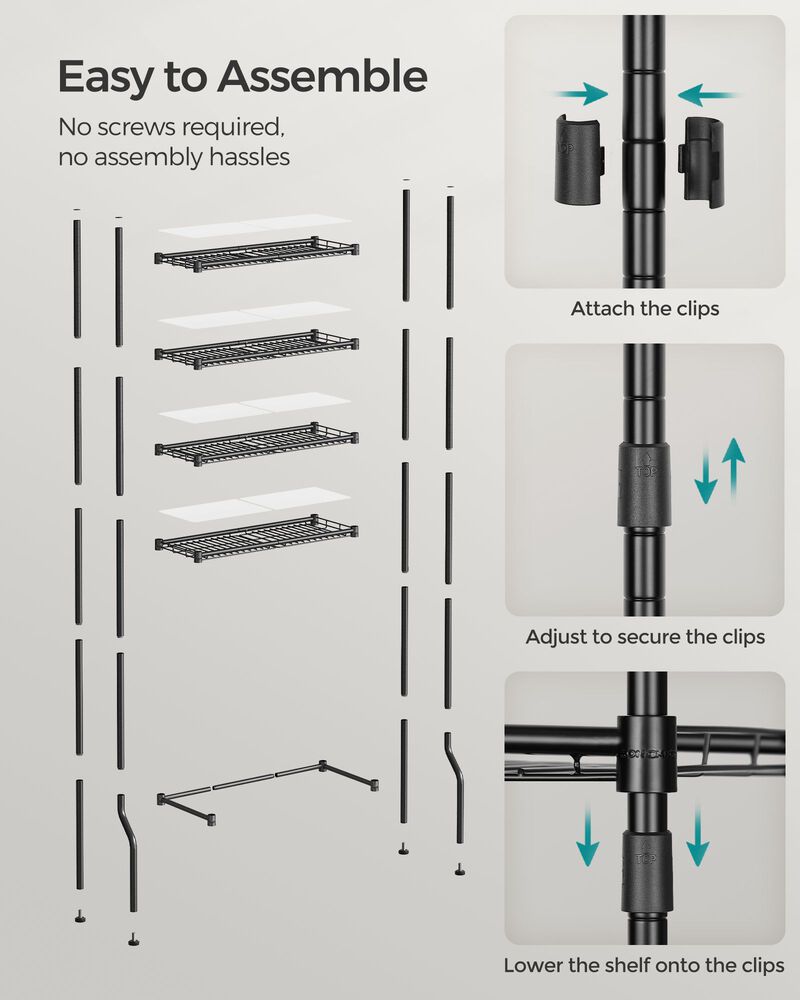 Easy to Assemble

No screws required, no assembly hassles

Attach the clips

TOP

Adjust to secure the clips

TOP

Lower the shelf onto the clips