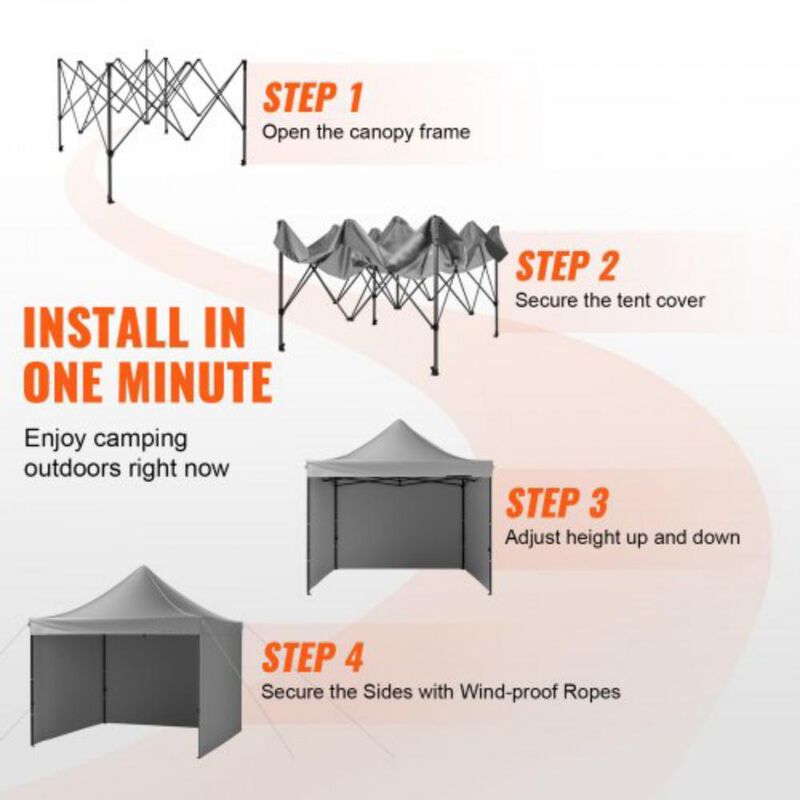 STEP 1
Open the canopy frame

STEP 2
Secure the tent cover

INSTALL IN ONE MINUTE

Enjoy camping outdoors right now

STEP 3
Adjust height up and down

STEP 4
Secure the Sides with Wind-proof Ropes