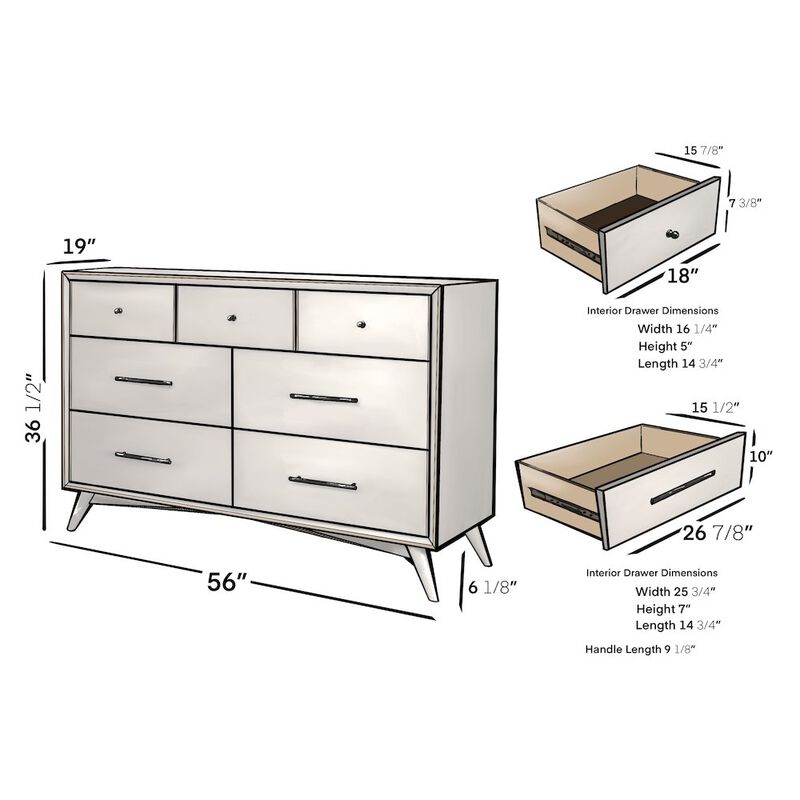 19″

36 1/2″

56″

6 1/8″

15 7/8″

7 3/8″

18″

Interior Drawer Dimensions

Width 16 1/4″

Height 5″

Length 14 3/4″

15 1/2″

10″

26 7/8″

Interior Drawer Dimensions

Width 25 3/4″

Height 7″

Length 14 3/4″

Handle Length 9 1/8″