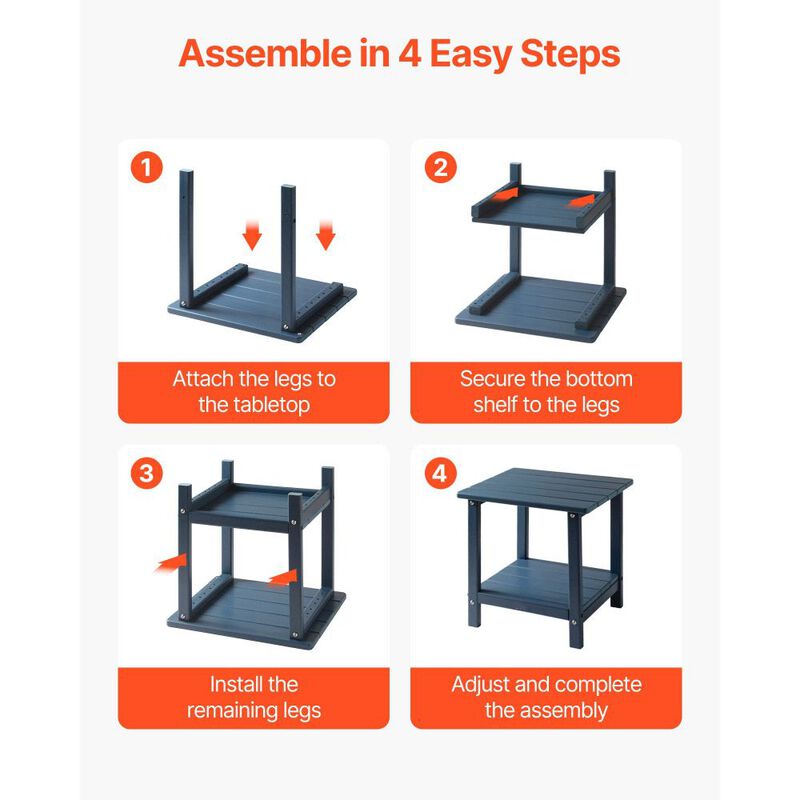 Assemble in 4 Easy Steps

1

Attach the legs to the tabletop

2

Secure the bottom shelf to the legs

3

Install the remaining legs

4

Adjust and complete the assembly