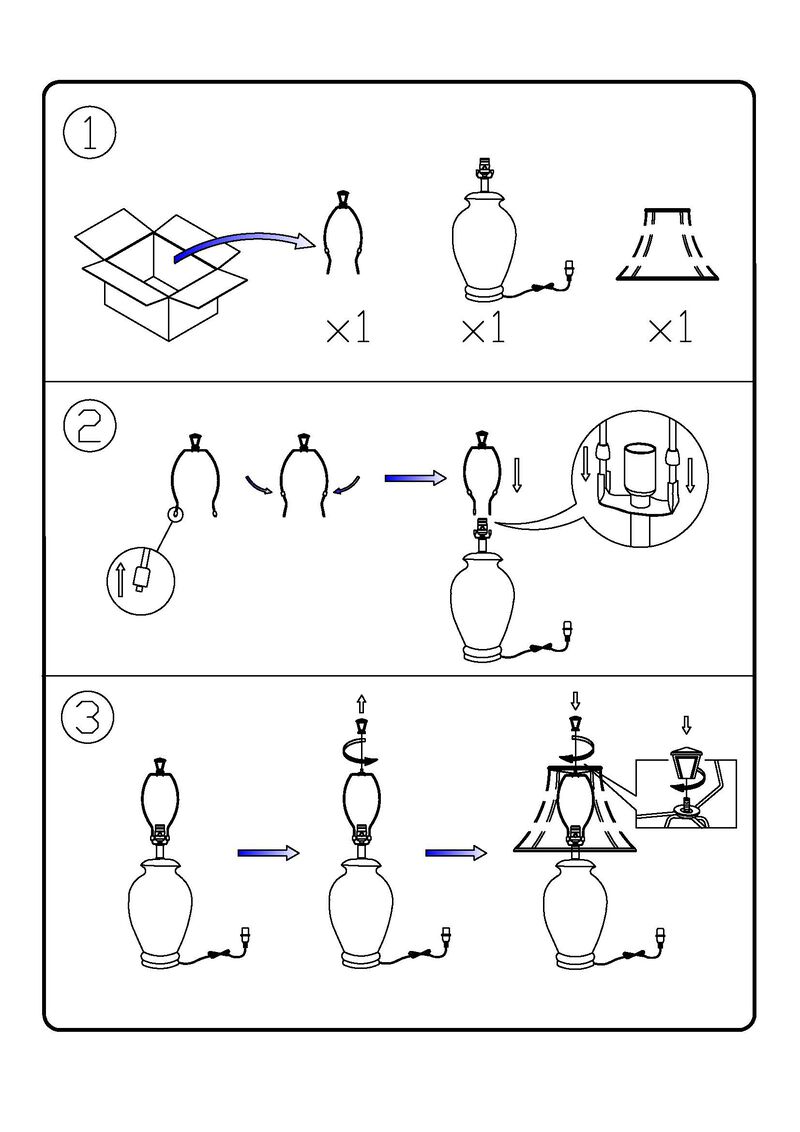 1

×1 ×1 ×1

2

3