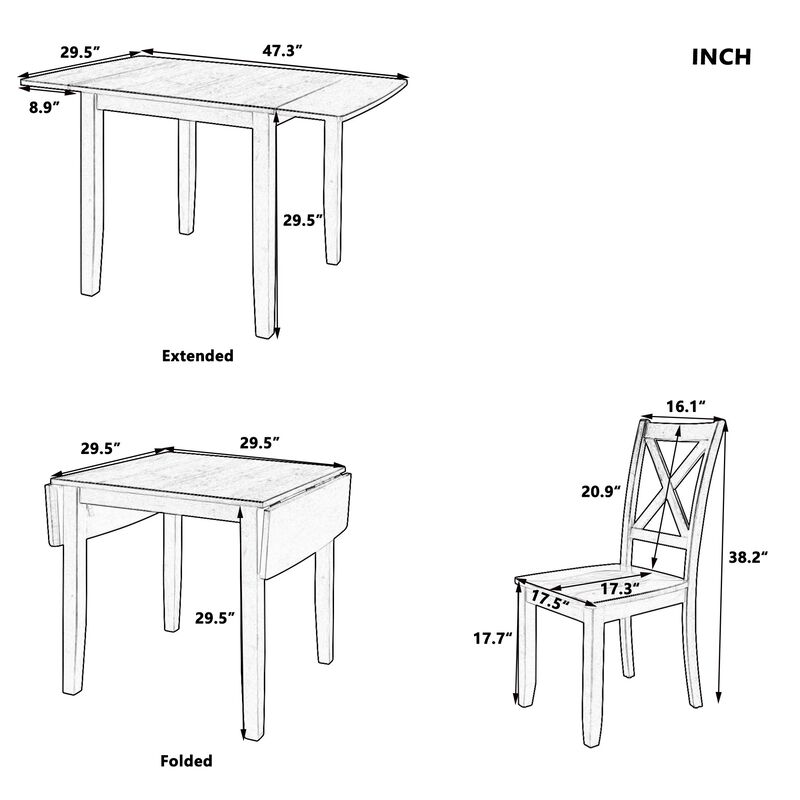 29.5″
47.3″
INCH
8.9″
29.5″
Extended

29.5″
29.5″
29.5″
Folded

16.1″
20.9″
38.2″
17.3″
17.5″
17.7″