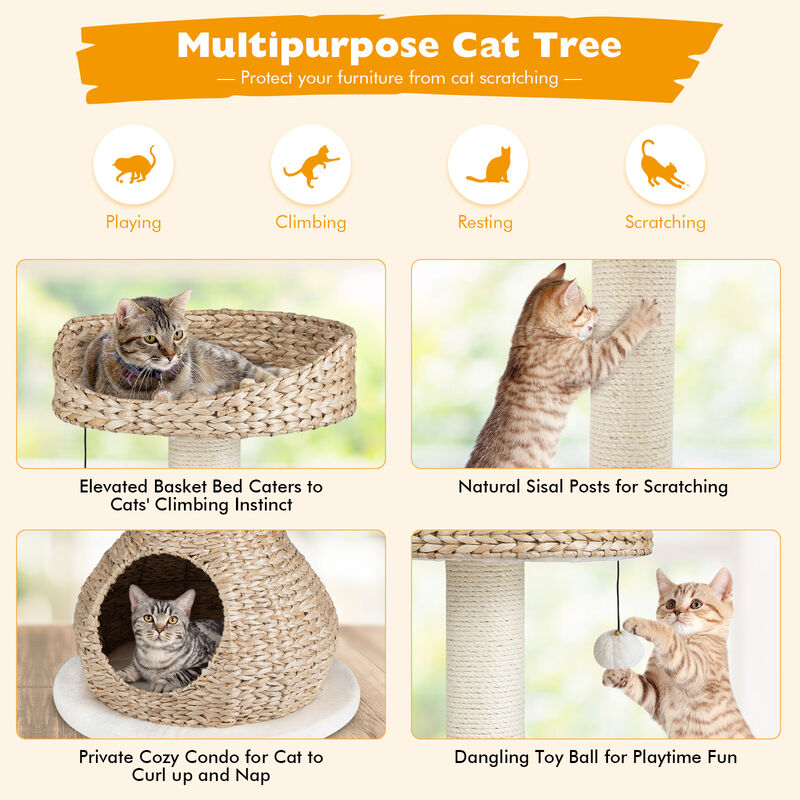 Multipurpose Cat Tree

— Protect your furniture from cat scratching —

Playing

Climbing

Resting

Scratching

Elevated Basket Bed Caters to Cats' Climbing Instinct

Natural Sisal Posts for Scratching

Private Cozy Condo for Cat to Curl up and Nap

Dangling Toy Ball for Playtime Fun