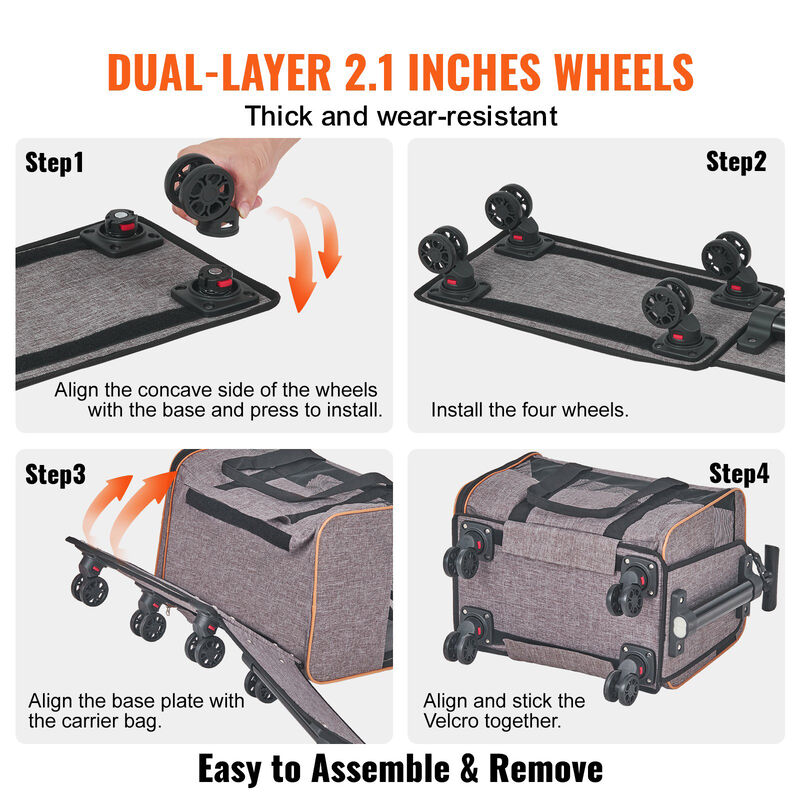 DUAL-LAYER 2.1 INCHES WHEELS

Thick and wear-resistant

Step1

Align the concave side of the wheels with the base and press to install.

Step2

Install the four wheels.

Step3

Align the base plate with the carrier bag.

Step4

Align and stick the Velcro together.

Easy to Assemble & Remove