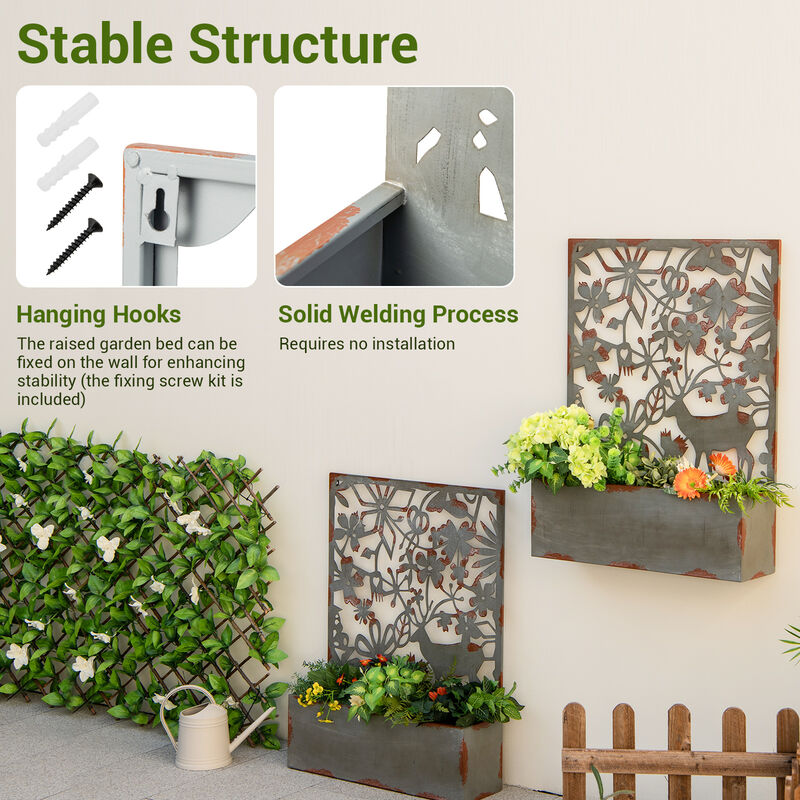 Stable Structure

Hanging Hooks

The raised garden bed can be fixed on the wall for enhancing stability (the fixing screw kit is included)

Solid Welding Process

Requires no installation