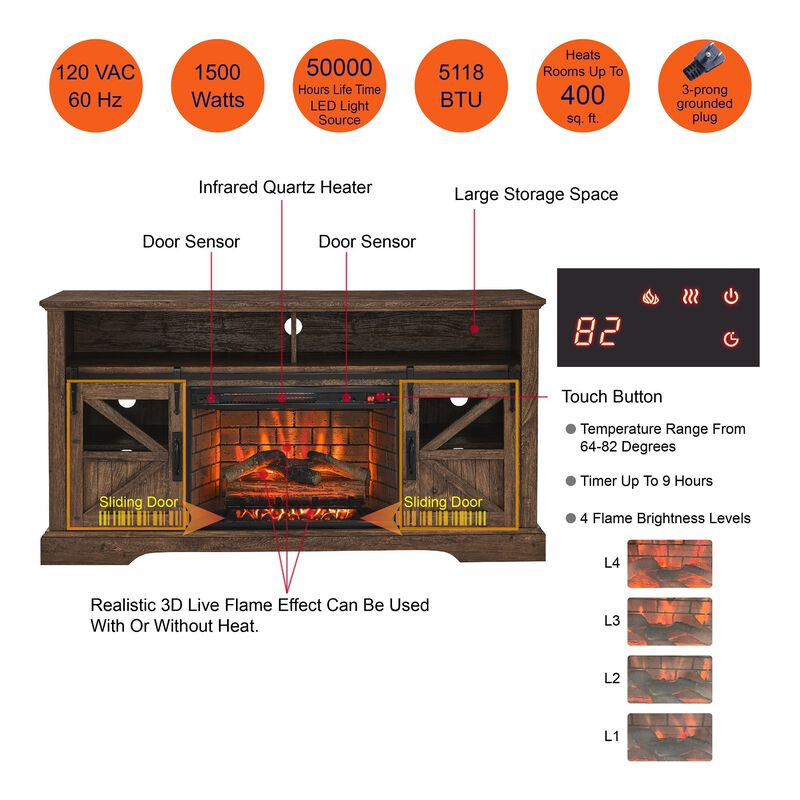 120 VAC 60 Hz

1500 Watts

50000 Hours Life Time LED Light Source

5118 BTU

Heats Rooms Up To 400 sq. ft.

3-prong grounded plug

Infrared Quartz Heater

Large Storage Space

Door Sensor

Door Sensor

82

Sliding Door

Sliding Door

Touch Button

Temperature Range From 64-82 Degrees

Timer Up To 9 Hours

4 Flame Brightness Levels

L4

L3

L2

L1

Realistic 3D Live Flame Effect Can Be Used With Or Without Heat.