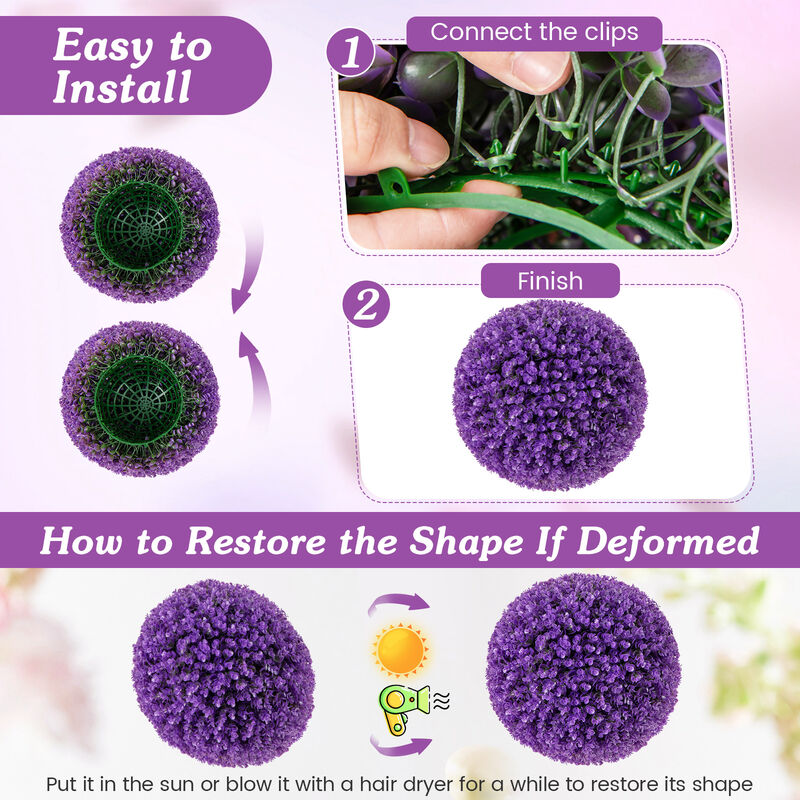 Easy to Install

1 Connect the clips

2 Finish

How to Restore the Shape If Deformed

Put it in the sun or blow it with a hair dryer for a while to restore its shape