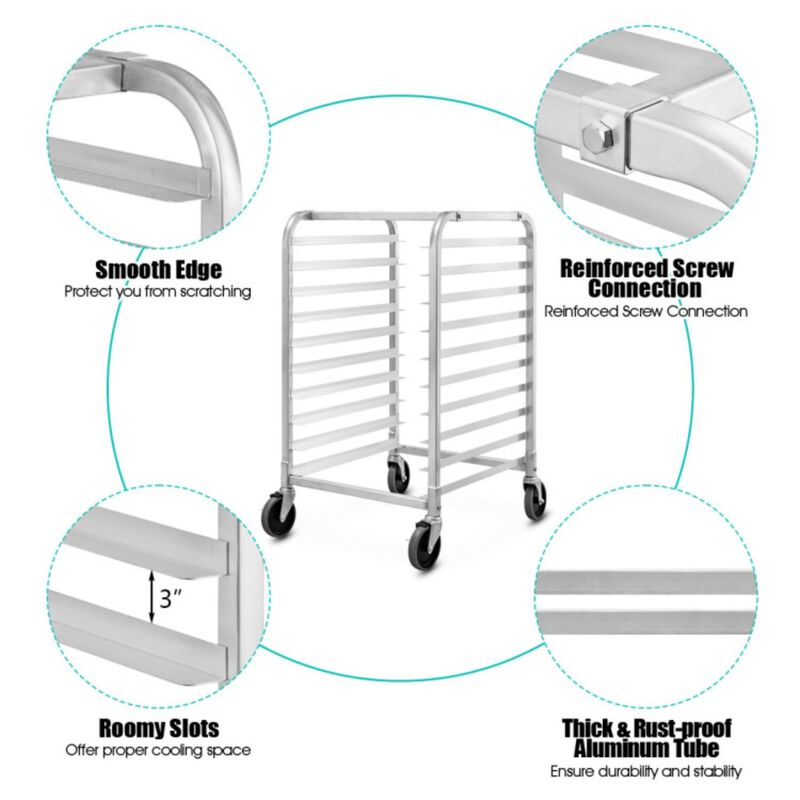 Smooth Edge
Protect you from scratching

Reinforced Screw Connection
Reinforced Screw Connection

3″

Roomy Slots
Offer proper cooling space

Thick & Rust-proof Aluminum Tube
Ensure durability and stability