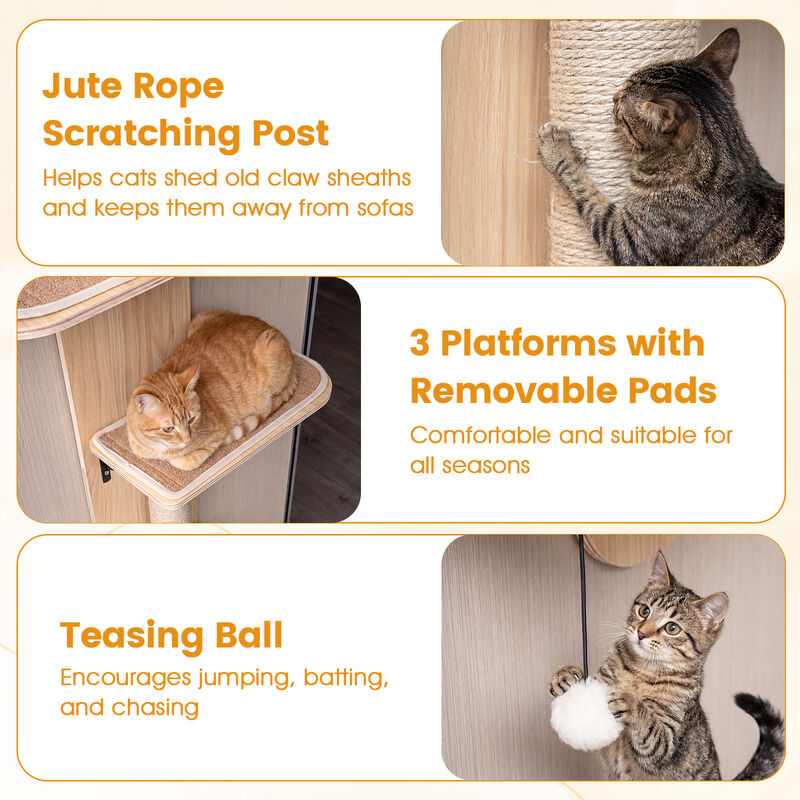 Jute Rope Scratching Post

Helps cats shed old claw sheaths and keeps them away from sofas

3 Platforms with Removable Pads

Comfortable and suitable for all seasons

Teasing Ball

Encourages jumping, batting, and chasing