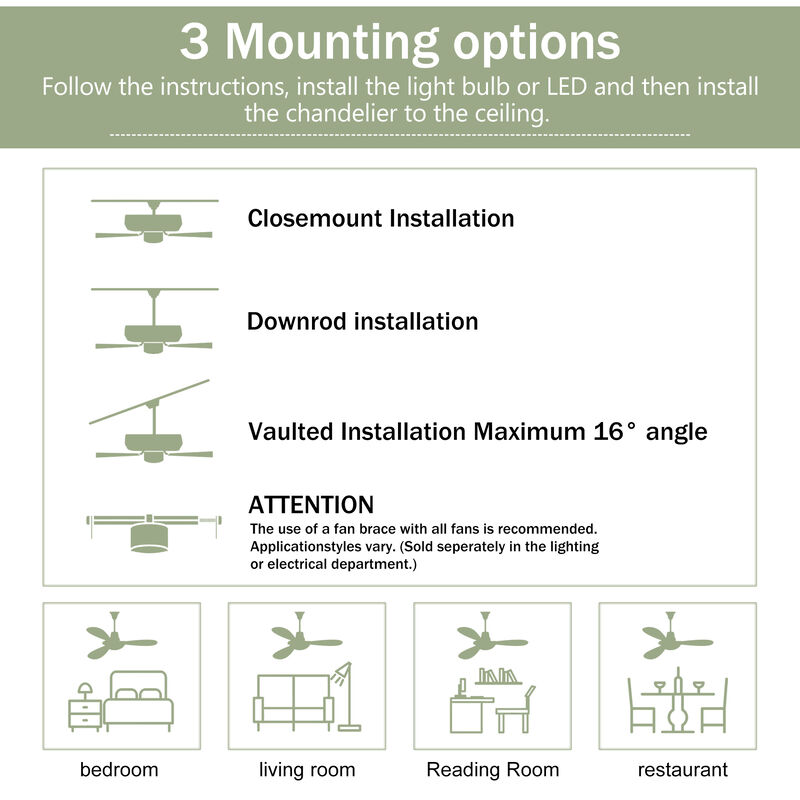 3 Mounting options

Follow the instructions, install the light bulb or LED and then install the chandelier to the ceiling.

Closemount Installation

Downrod installation

Vaulted Installation Maximum 16° angle

ATTENTION

The use of a fan brace with all fans is recommended. Applicationstyles vary. (Sold seperately in the lighting or electrical department.)

bedroom

living room

Reading Room

restaurant