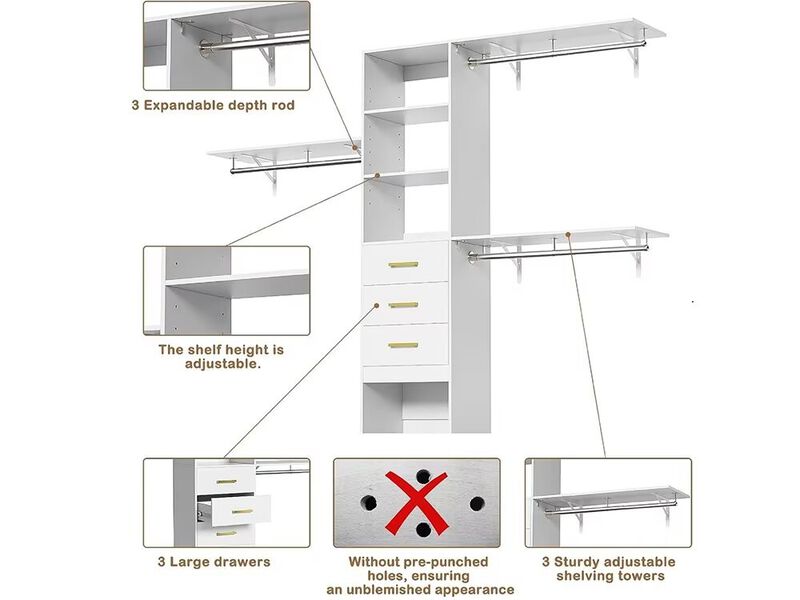 3 Expandable depth rod

The shelf height is adjustable.

3 Large drawers

Without pre-punched holes, ensuring an unblemished appearance

3 Sturdy adjustable shelving towers