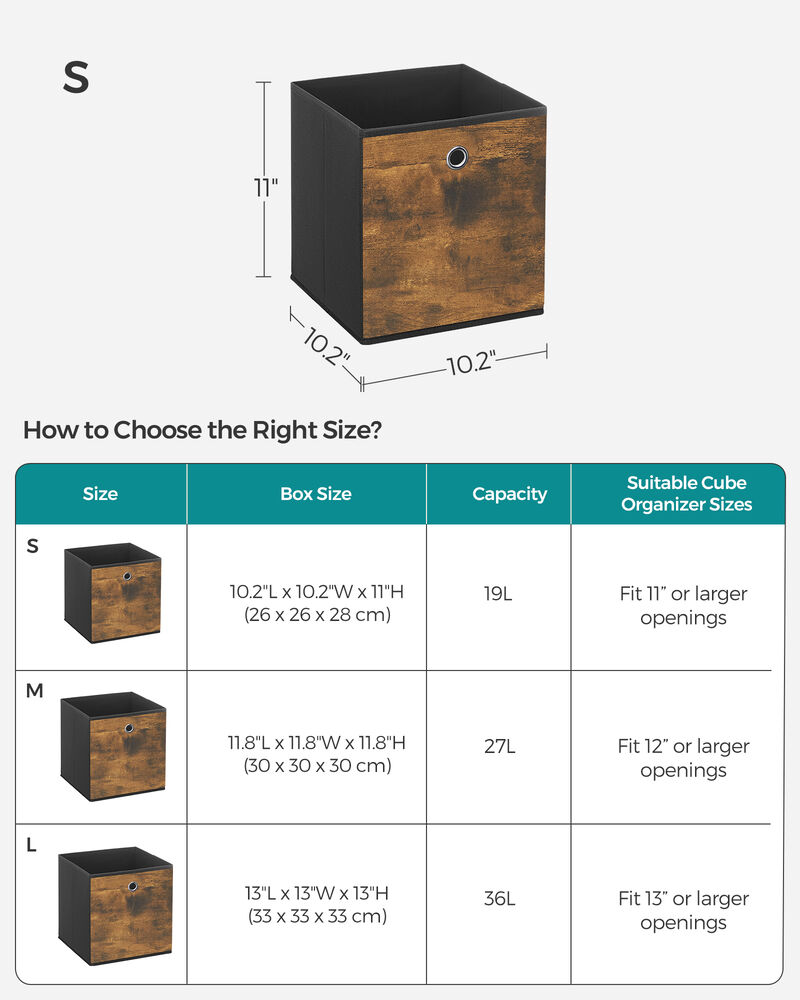 S

11"

10.2"

10.2"

How to Choose the Right Size?

| Size | Box Size | Capacity | Suitable Cube Organizer Sizes |
|---|---|---|---|
| S | 10.2"L x 10.2"W x 11"H (26 x 26 x 28 cm) | 19L | Fit 11" or larger openings |
| M | 11.8"L x 11.8"W x 11.8"H (30 x 30 x 30 cm) | 27L | Fit 12" or larger openings |
| L | 13"L x 13"W x 13"H (33 x 33 x 33 cm) | 36L | Fit 13" or larger openings |