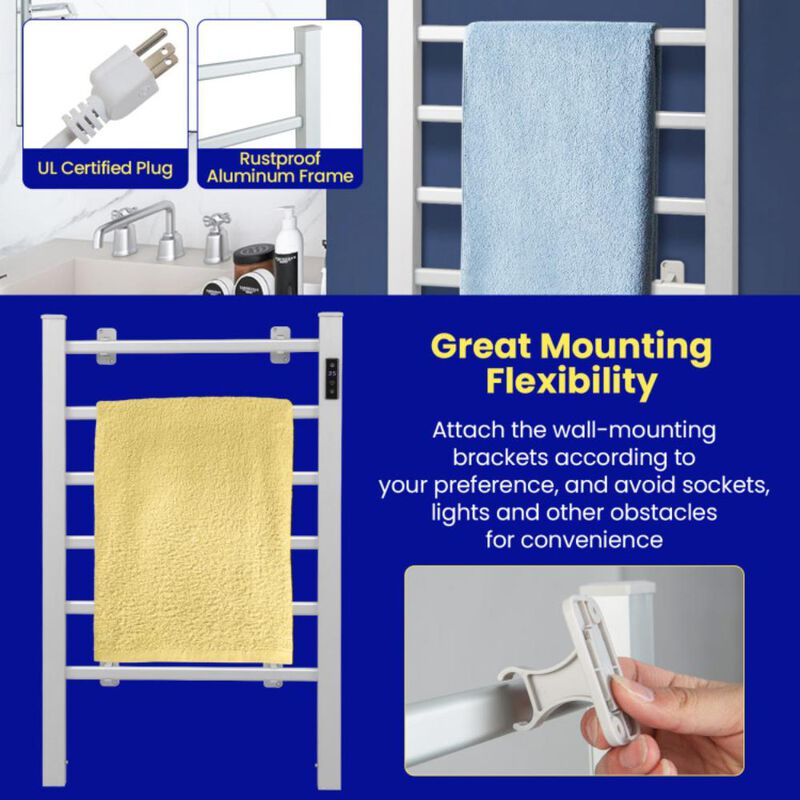 UL Certified Plug

Rustproof Aluminum Frame

Great Mounting Flexibility

Attach the wall-mounting brackets according to your preference, and avoid sockets, lights and other obstacles for convenience