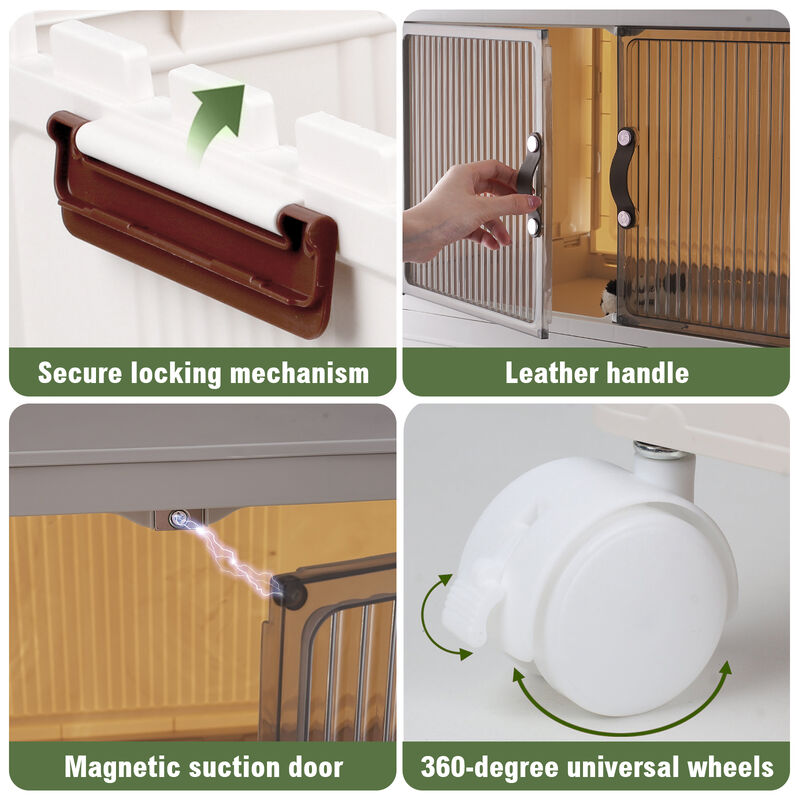 Secure locking mechanism

Leather handle

Magnetic suction door

360-degree universal wheels