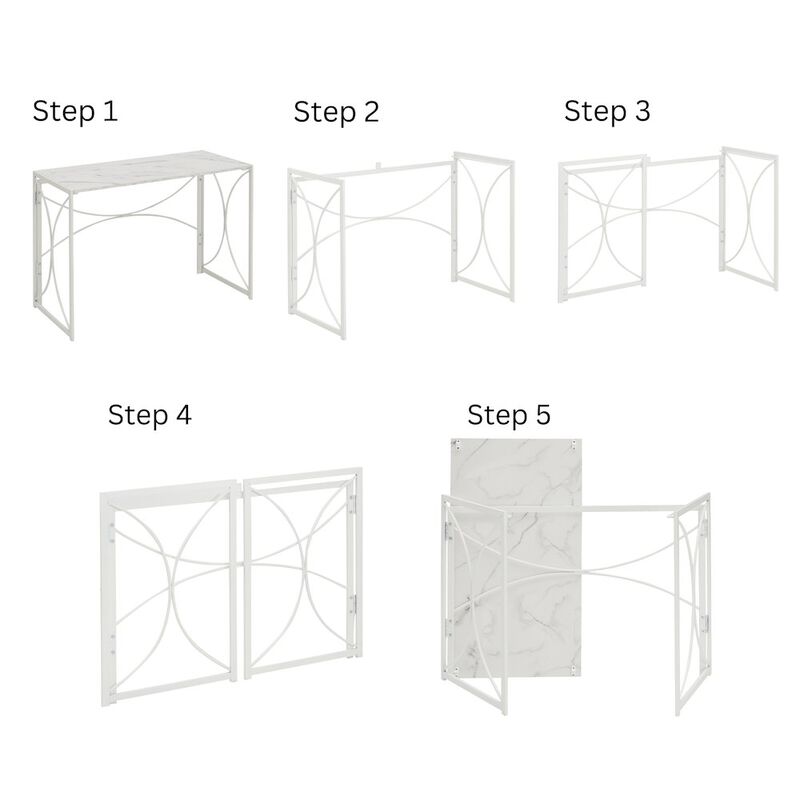 Step 1

Step 2

Step 3

Step 4

Step 5