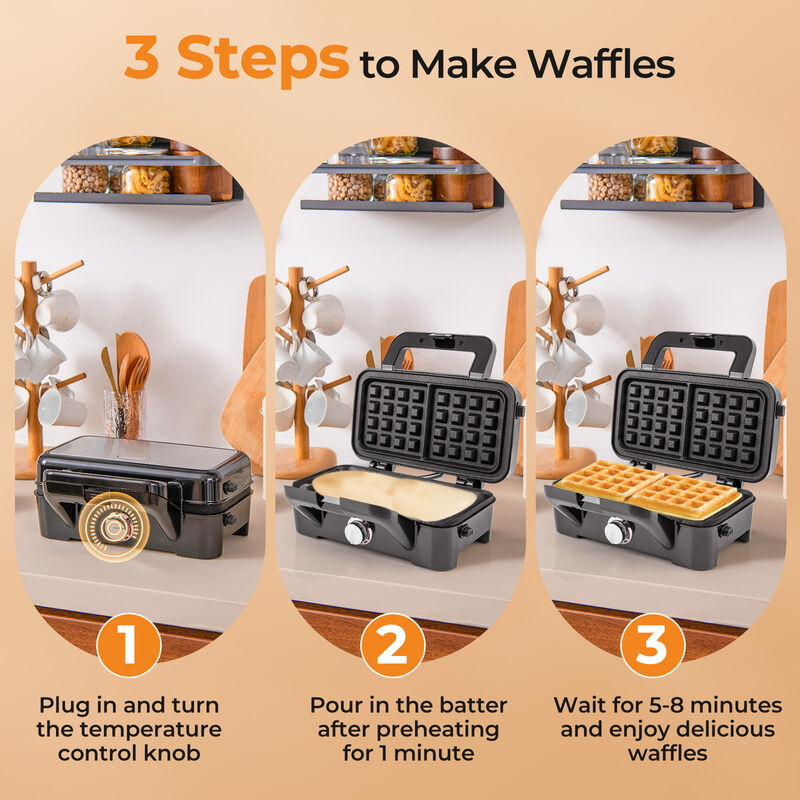 3 Steps to Make Waffles

1

Plug in and turn the temperature control knob

2

Pour in the batter after preheating for 1 minute

3

Wait for 5-8 minutes and enjoy delicious waffles