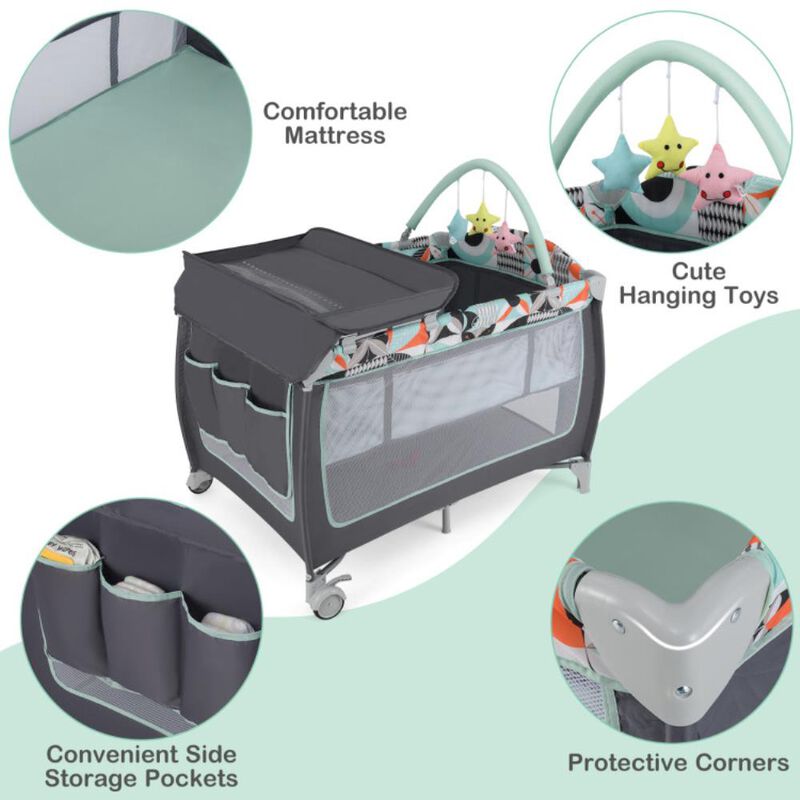 Comfortable Mattress

Cute Hanging Toys

Convenient Side Storage Pockets

Protective Corners