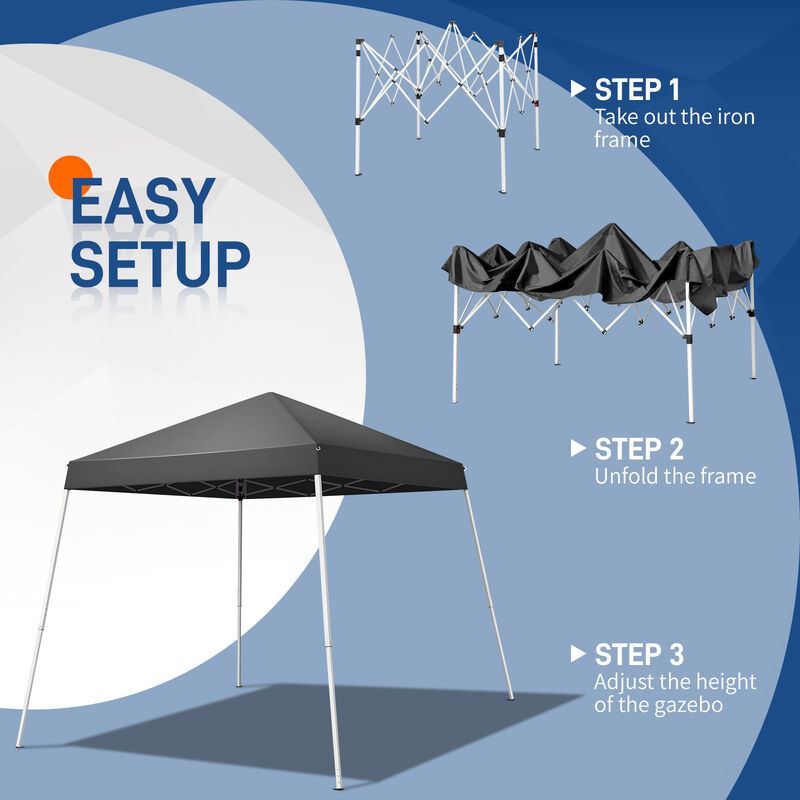 EASY SETUP

STEP 1
Take out the iron frame

STEP 2
Unfold the frame

STEP 3
Adjust the height of the gazebo