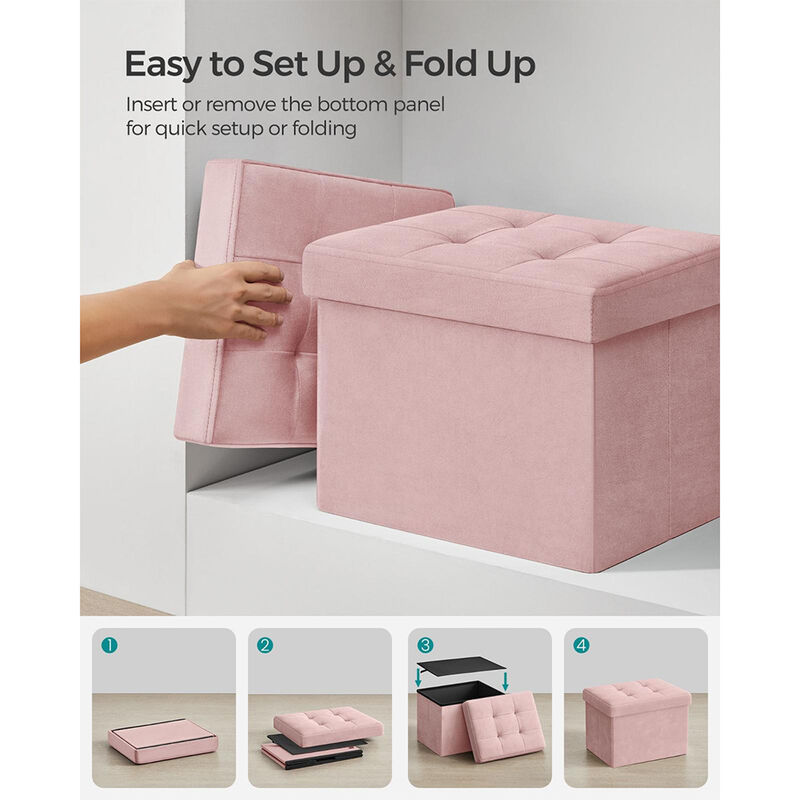 Easy to Set Up & Fold Up

Insert or remove the bottom panel for quick setup or folding

1

2

3

4