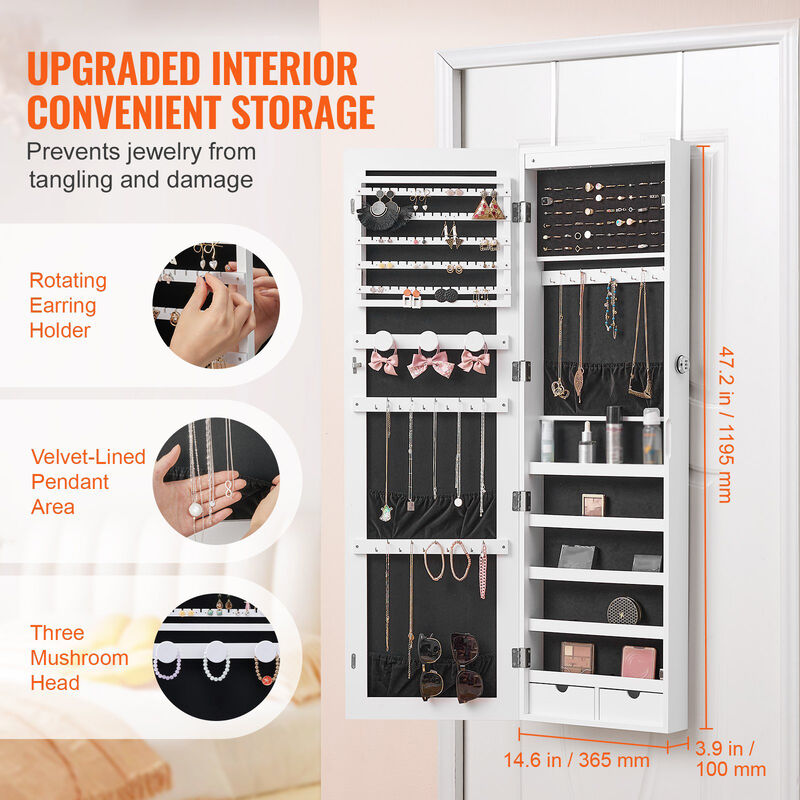 UPGRADED INTERIOR CONVENIENT STORAGE

Prevents jewelry from tangling and damage

Rotating Earring Holder

Velvet-Lined Pendant Area

Three Mushroom Head

47.2 in / 1195 mm

14.6 in / 365 mm

3.9 in / 100 mm