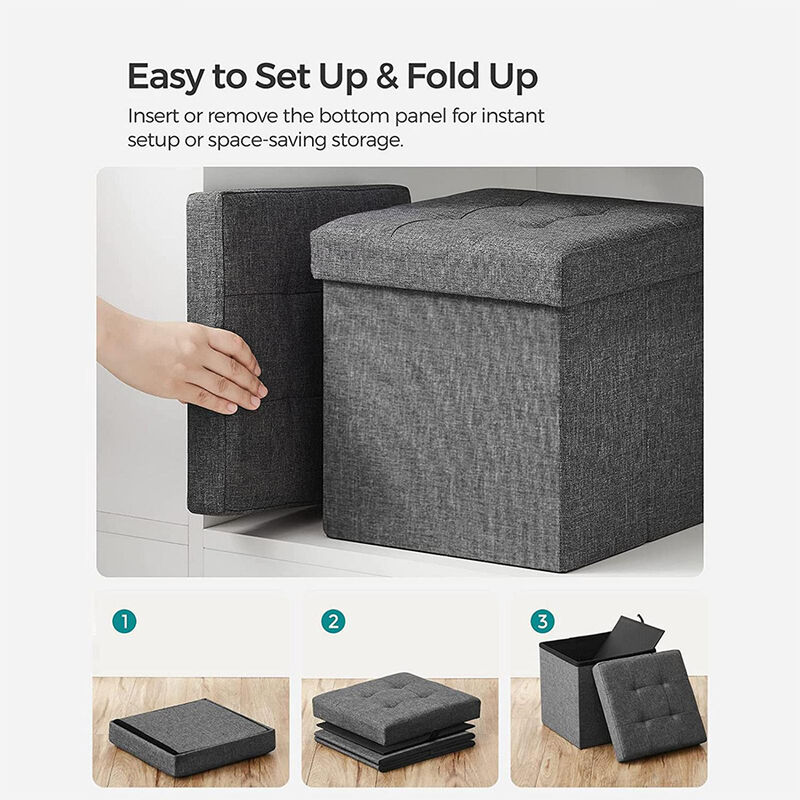 Easy to Set Up & Fold Up

Insert or remove the bottom panel for instant setup or space-saving storage.

1

2

3