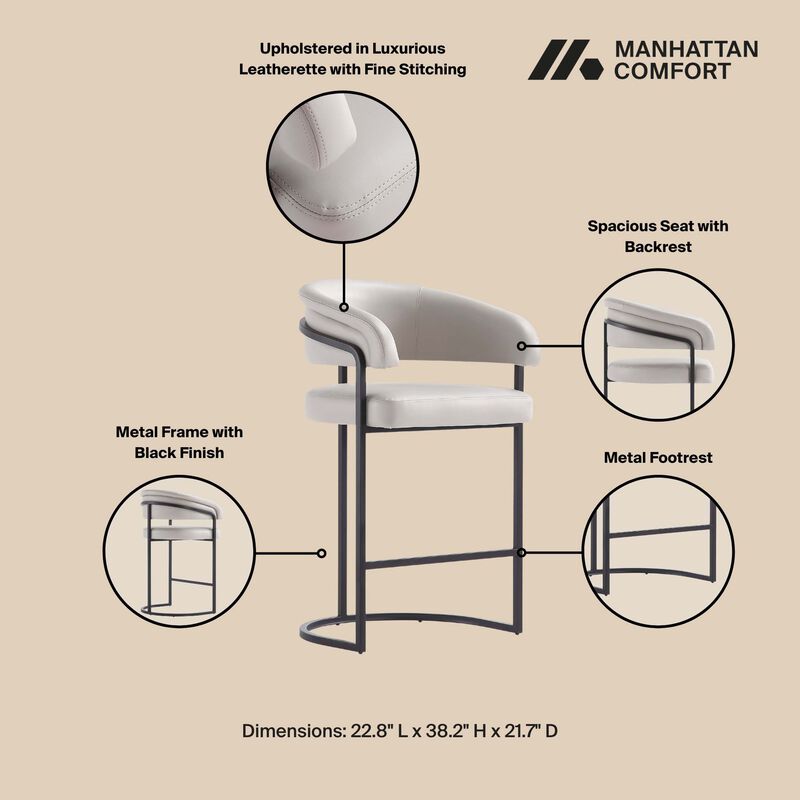 Upholstered in Luxurious Leatherette with Fine Stitching

MANHATTAN COMFORT

Spacious Seat with Backrest

Metal Frame with Black Finish

Metal Footrest

Dimensions: 22.8" L x 38.2" H x 21.7" D