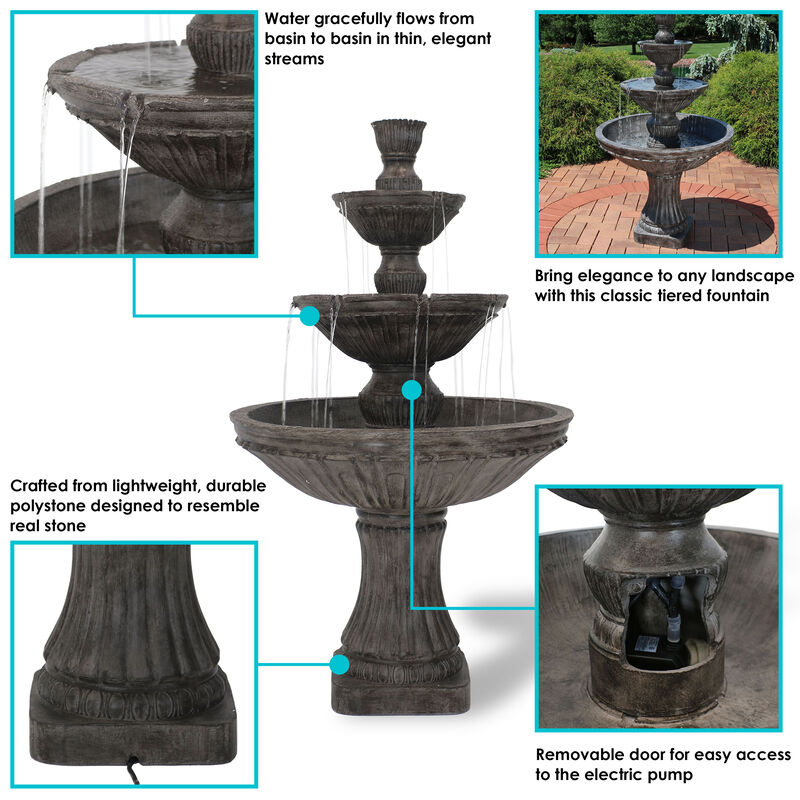 Water gracefully flows from basin to basin in thin, elegant streams

Bring elegance to any landscape with this classic tiered fountain

Crafted from lightweight, durable polystone designed to resemble real stone

Removable door for easy access to the electric pump