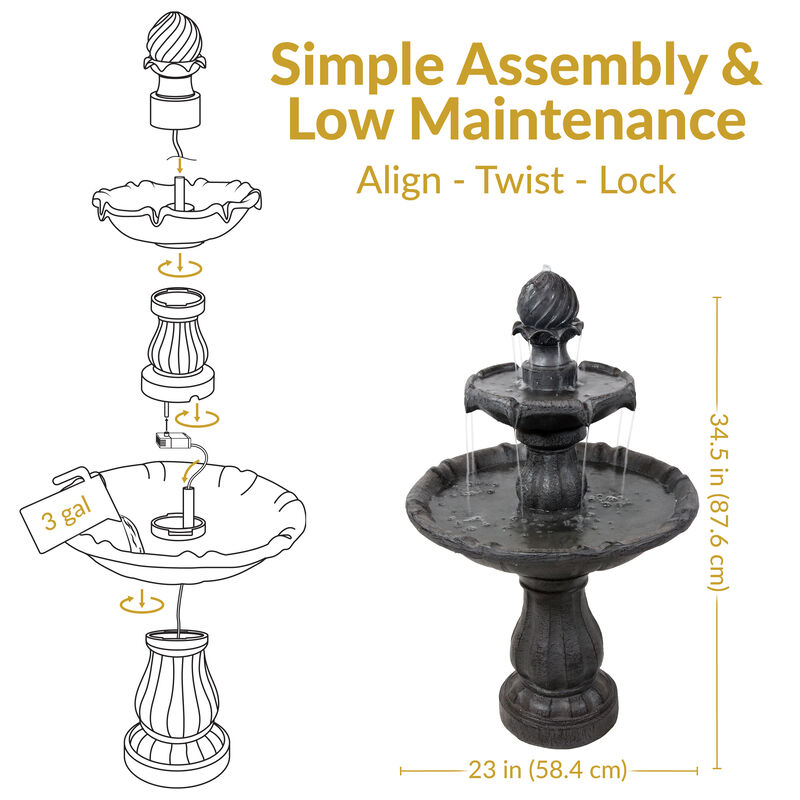 Simple Assembly & Low Maintenance

Align - Twist - Lock

3 gal

34.5 in (87.6 cm)

23 in (58.4 cm)