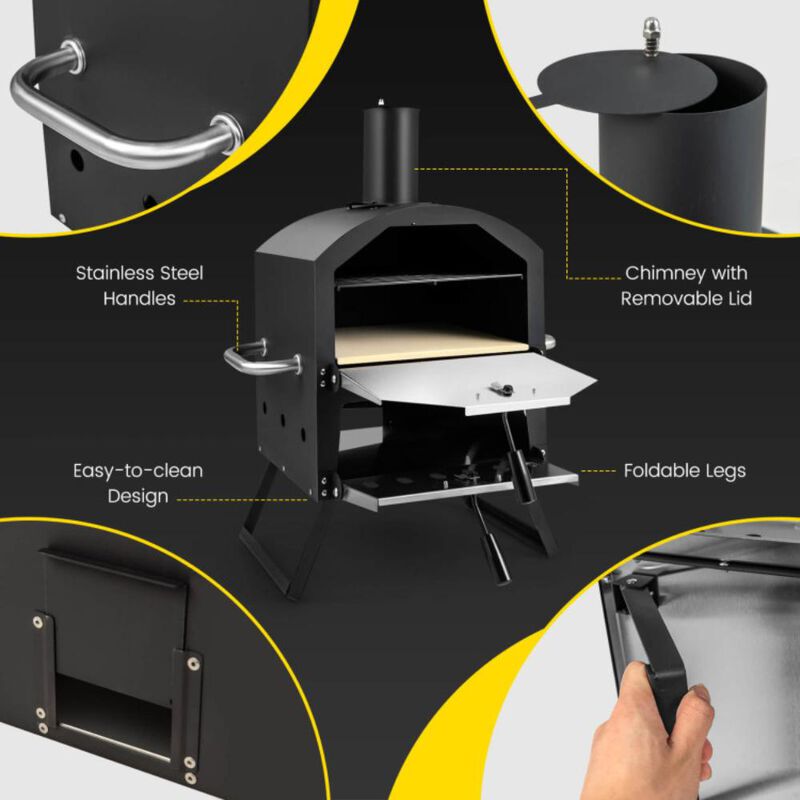 Stainless Steel Handles

Chimney with Removable Lid

Easy-to-clean Design

Foldable Legs